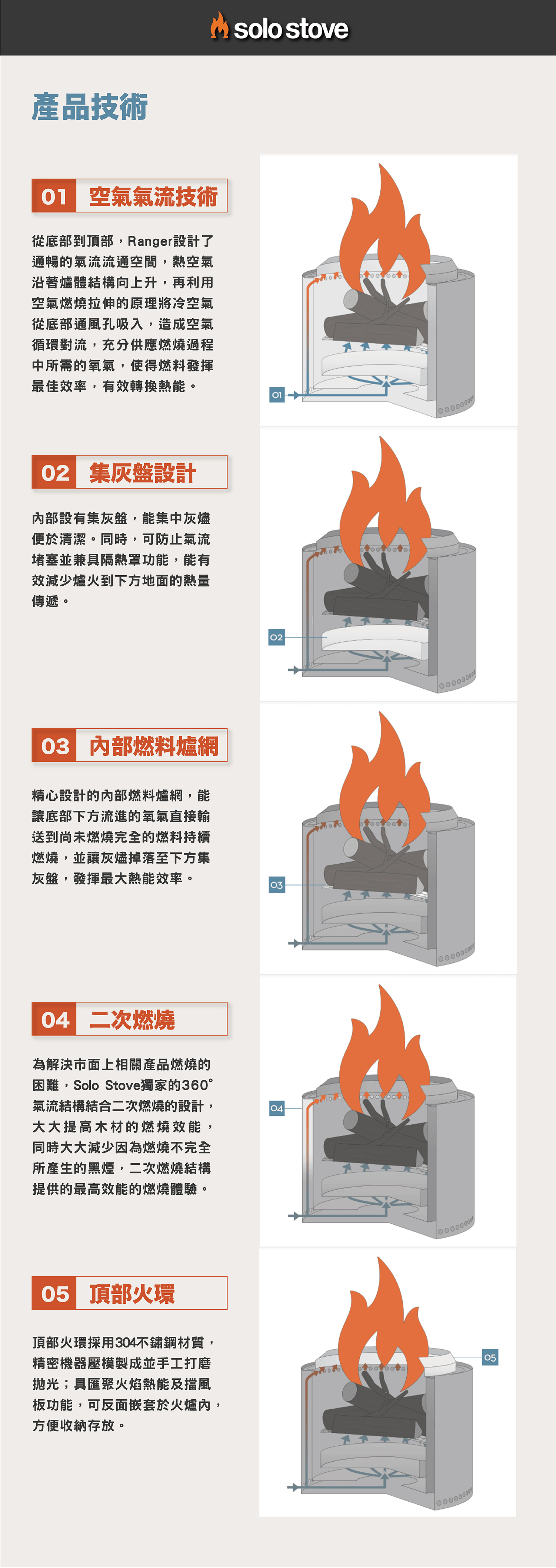 solo stove

產品技術

01 空氣氣流技術

從底部到頂部，Ranger設計了通暢的氣流流通空間，熱空氣沿著爐體結構向上升，再利用空氣燃燒拉伸的原理將冷空氣從底部通風孔吸入，造成空氣循環對流，充分供應燃燒過程中所需的氧氣，使得燃料發揮最佳效率，有效轉換熱能。

01

02 集灰盤設計

內部設有集灰盤，能集中灰燼便於清潔。同時，可防止氣流堵塞並兼具隔熱罩功能，能有效減少爐火到下方地面的熱量傳遞。

02

03 內部燃料爐網

精心設計的內部燃料爐網，能讓底部下方流進的氧氣直接輸送到尚未燃燒完全的燃料持續燃燒，並讓灰燼掉落至下方集灰盤，發揮最大熱能效率。

03

04 二次燃燒

為解決市面上相關產品燃燒的困難，Solo Stove獨家的360°氣流結構結合二次燃燒的設計，大大提高木材的燃燒效能，同時大大減少因為燃燒不完全所產生的黑煙，二次燃燒結構提供的最高效能的燃燒體驗。

04

05 頂部火環

頂部火環採用304不鏽鋼材質，精密機器壓模製成並手工打磨拋光；具匯聚火焰熱能及擋風板功能，可反面嵌套於火爐內，方便收納存放。

05