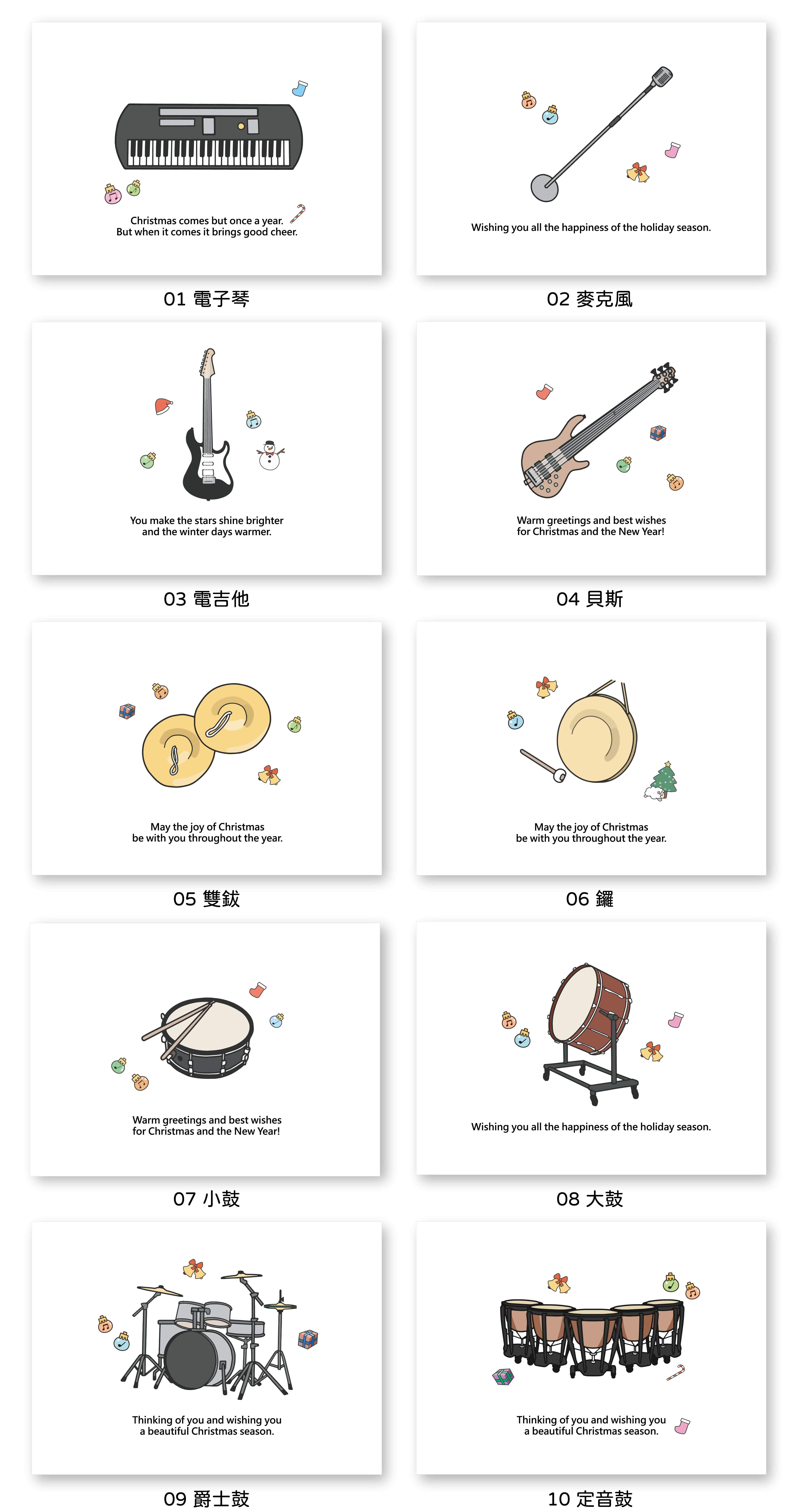 Christmas comes but once a year.
But when it comes it brings good cheer.

01 電子琴

Wishing you all the happiness of the holiday season.

02 麥克風

You make the stars shine brighter
and the winter days warmer.

03 電吉他

Warm greetings and best wishes
for Christmas and the New Year!

04 貝斯

May the joy of Christmas
be with you throughout the year.

05 雙鈸

May the joy of Christmas
be with you throughout the year.

06 鑼

Warm greetings and best wishes
for Christmas and the New Year!

07 小鼓

Wishing you all the happiness of the holiday season.

08 大鼓

Thinking of you and wishing you
a beautiful Christmas season.

09 爵士鼓

Thinking of you and wishing you
a beautiful Christmas season.

10 定音鼓