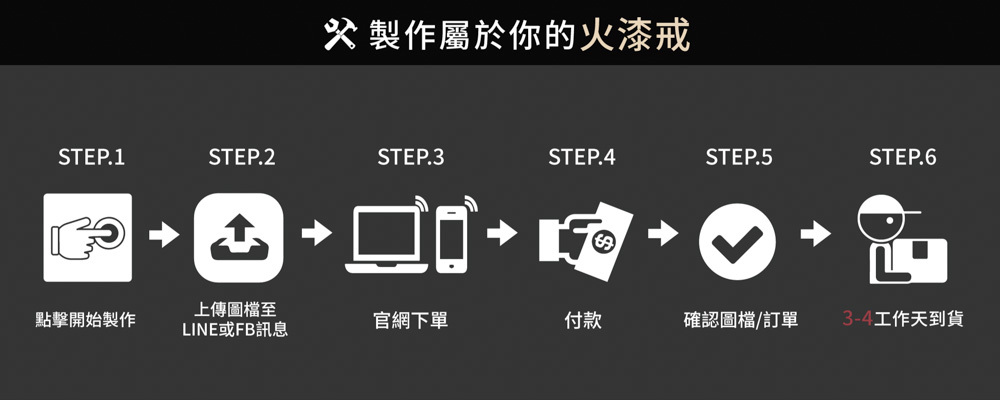 製作屬於你的火漆戒

STEP.1
點擊開始製作

STEP.2
上傳圖檔至 LINE或FB訊息

STEP.3
官網下單

STEP.4
付款

STEP.5
確認圖檔/訂單

STEP.6
3-4工作天到貨