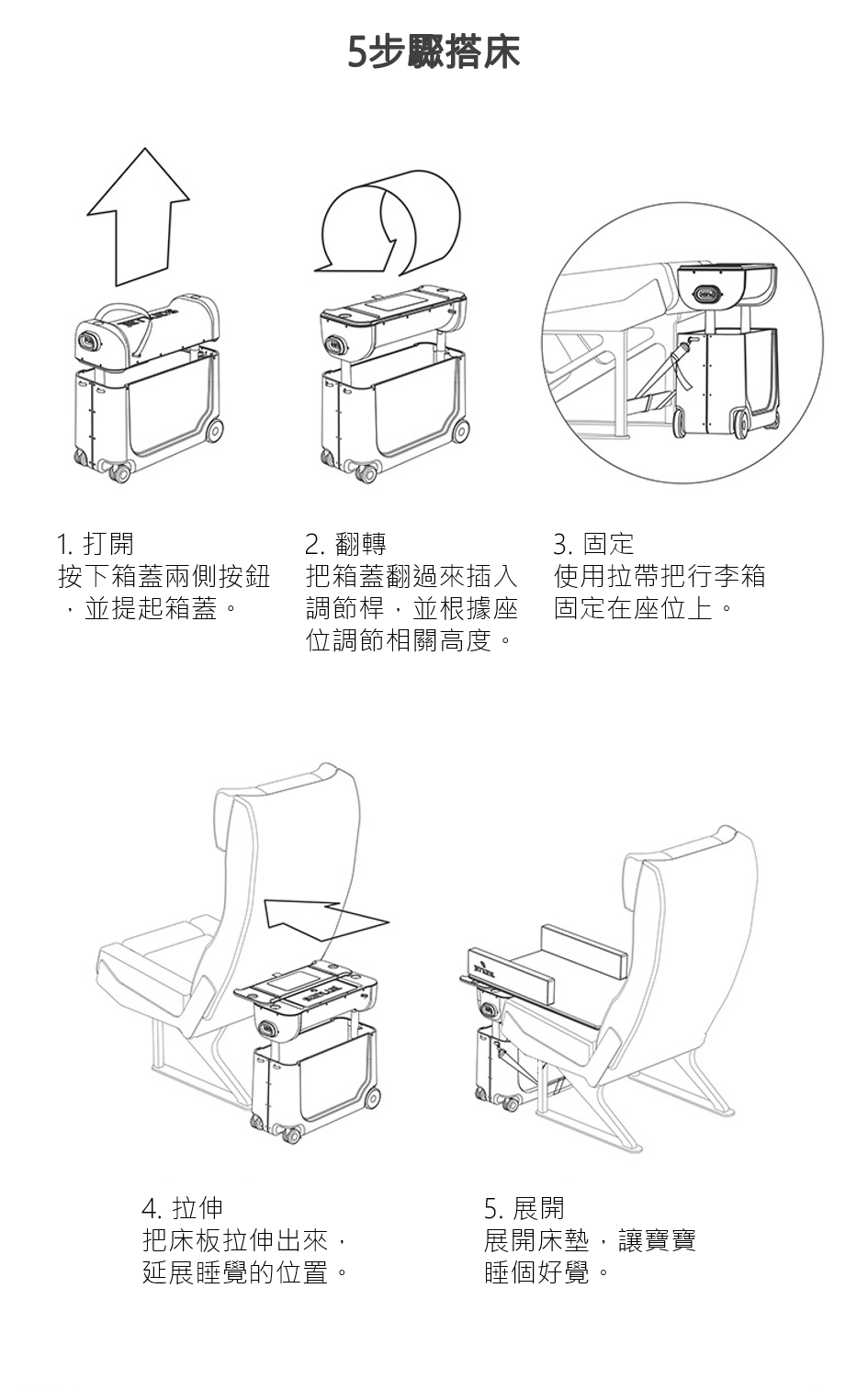 5步驟搭床

1. 打開
按下箱蓋兩側按鈕，並提起箱蓋。

2. 翻轉
把箱蓋翻過來插入調節桿，並根據座位調節相關高度。

3. 固定
使用拉帶把行李箱固定在座位上。

4. 拉伸
把床板拉伸出來，延展睡覺的位置。

5. 展開
展開床墊，讓寶寶睡個好覺。