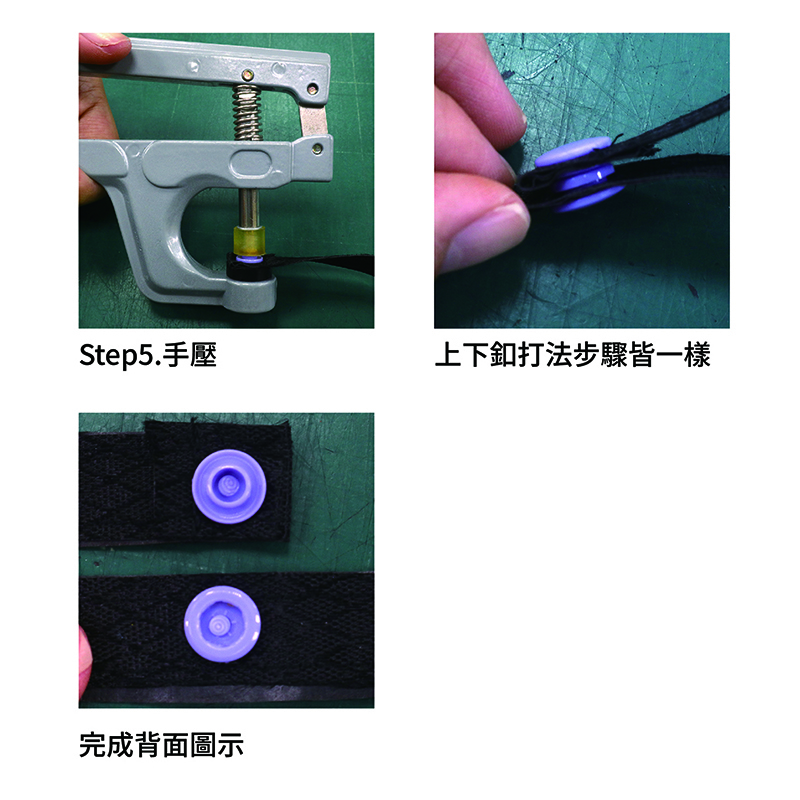 Step5.手壓

上下釦打法步驟皆一樣

完成背面圖示