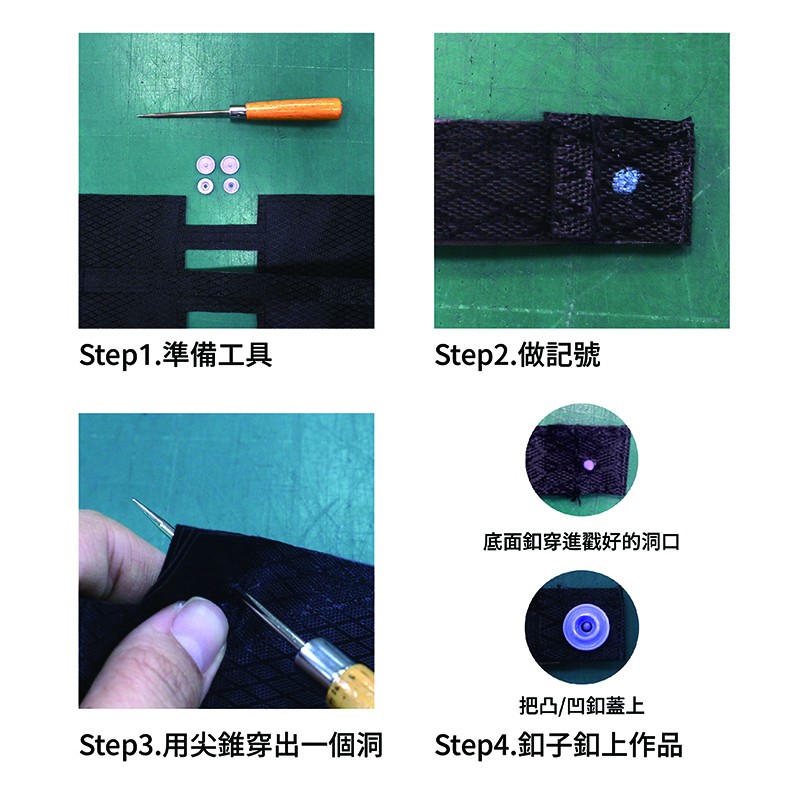 Step1.準備工具

Step2.做記號

Step3.用尖錐穿出一個洞

底面釦穿進戳好的洞口

把凸/凹釦蓋上

Step4.釦子釦上作品