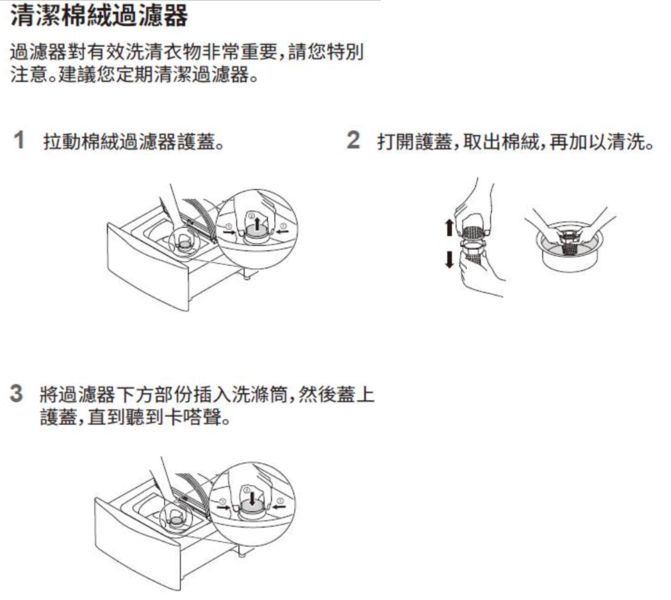 清潔棉絨過濾器

過濾器對有效洗清衣物非常重要，請您特別注意。建議您定期清潔過濾器。

1 拉動棉絨過濾器護蓋。

2 打開護蓋，取出棉絨，再加以清洗。

3 將過濾器下方部份插入洗滌筒，然後蓋上護蓋，直到聽到卡嗒聲。