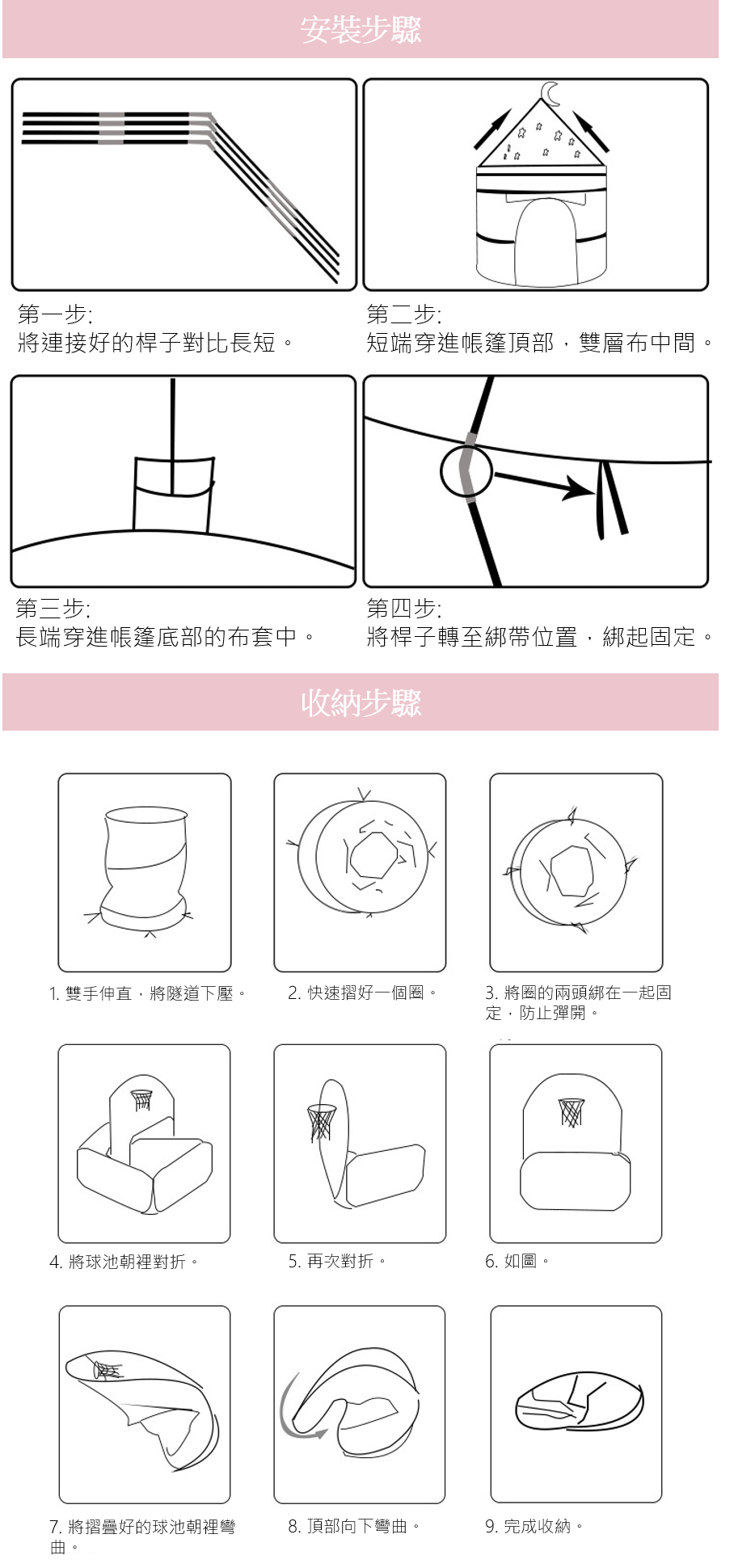 安裝步驟

第一步:
將連接好的桿子對比長短。

第二步:
短端穿進帳篷頂部，雙層布中間。

第三步:
長端穿進帳篷底部的布套中。

第四步:
將桿子轉至綁帶位置，綁起固定。

收納步驟

1. 雙手伸直，將隧道下壓。

2. 快速摺好一個圈。

3. 將圈的兩頭綁在一起固定，防止彈開。

4. 將球池朝裡對折。

5. 再次對折。

6. 如圖。

7. 將摺疊好的球池朝裡彎曲。

8. 頂部向下彎曲。

9. 完成收納。