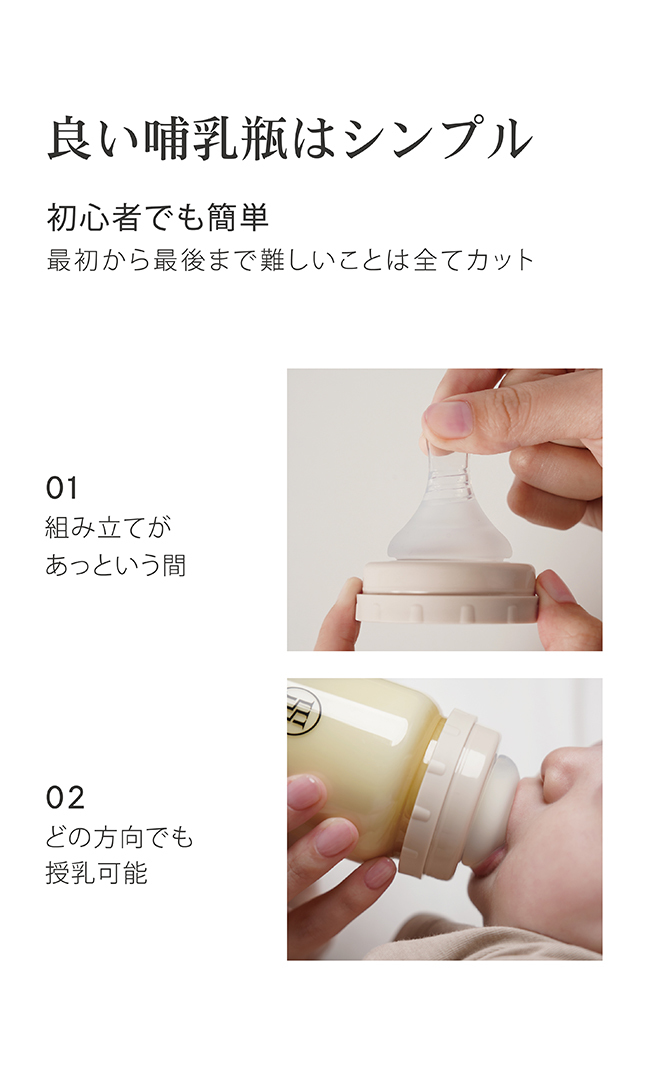 良い哺乳瓶はシンプル

初心者でも簡単
最初から最後まで難しいことは全てカット

01
組み立てが
あっという間

02
どの方向でも
授乳可能