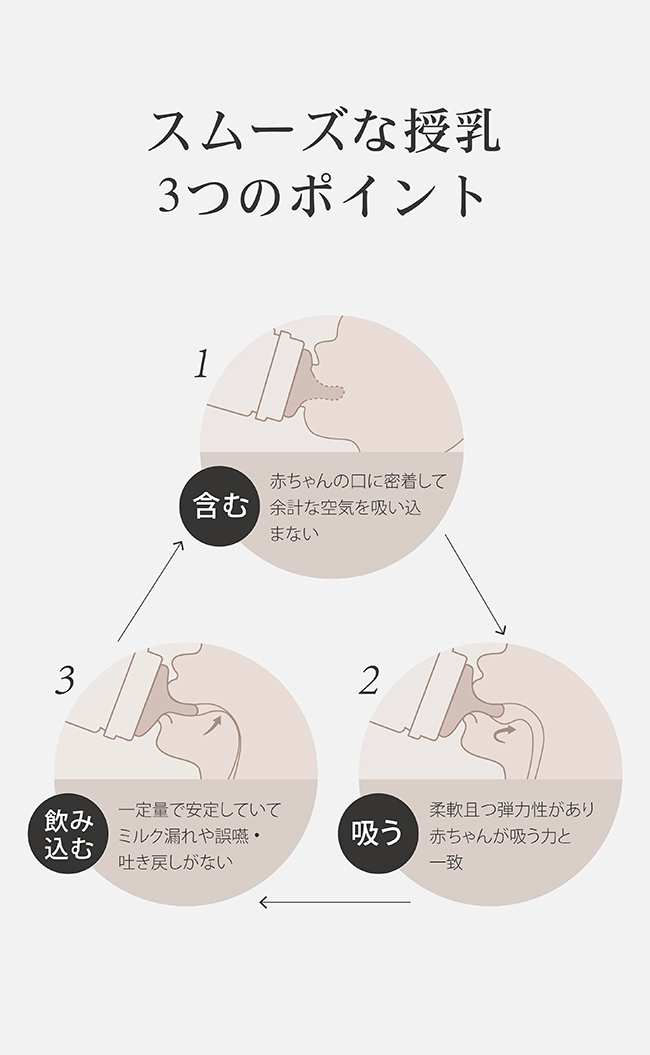 スムーズな授乳
3つのポイント

1

含む

赤ちゃんの口に密着して余計な空気を吸い込まない

2

吸う

柔軟且つ弾力性があり赤ちゃんが吸う力と一致

3

飲み込む

一定量で安定していてミルク漏れや誤嚥・吐き戻しがない