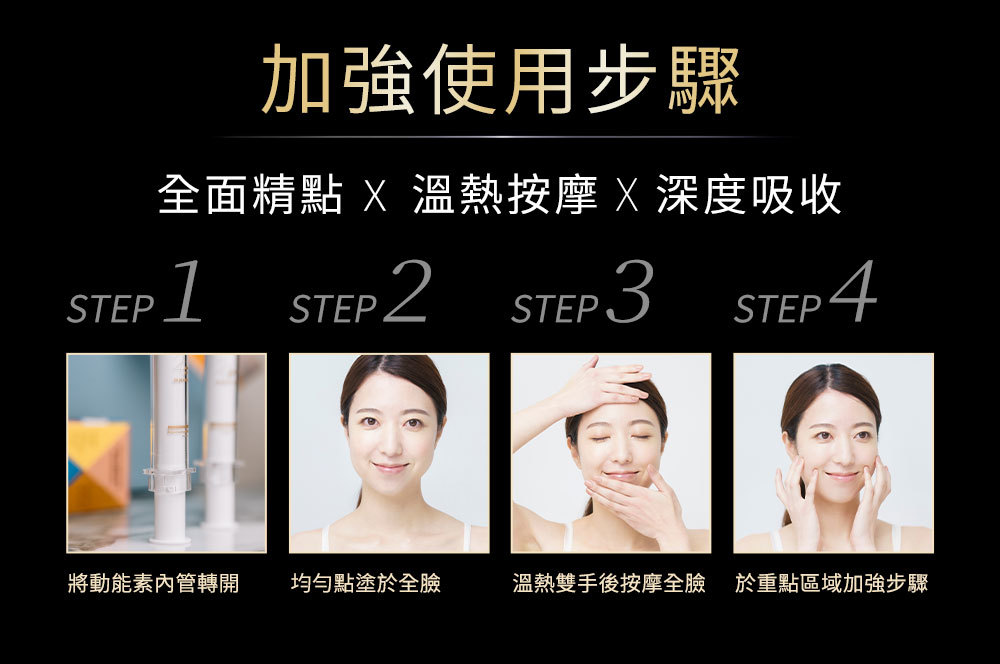 加強使用步驟

全面精點 X 溫熱按摩 X 深度吸收

STEP 1

STEP 2

STEP 3

STEP 4

將動能素內管轉開

均勻點塗於全臉

溫熱雙手後按摩全臉

於重點區域加強步驟