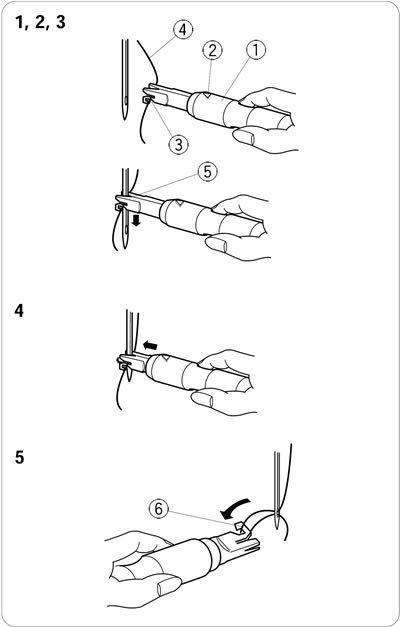 1, 2, 3

4

2

1

3

5

4

5

6