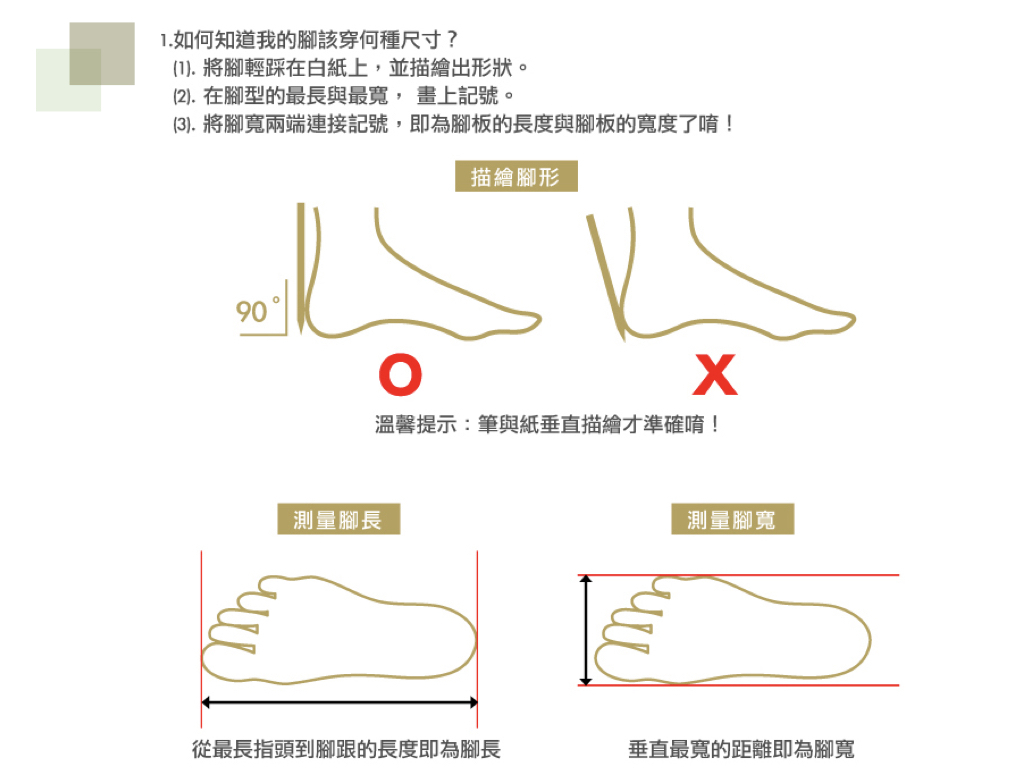 1.如何知道我的腳該穿何種尺寸？
(1). 將腳輕踩在白紙上，並描繪出形狀。
(2). 在腳型的最長與最寬， 畫上記號。
(3). 將腳寬兩端連接記號，即為腳板的長度與腳板的寬度了唷！

描繪腳形

90°

O

X

溫馨提示：筆與紙垂直描繪才準確唷！

測量腳長

從最長指頭到腳跟的長度即為腳長

測量腳寬

垂直最寬的距離即為腳寬