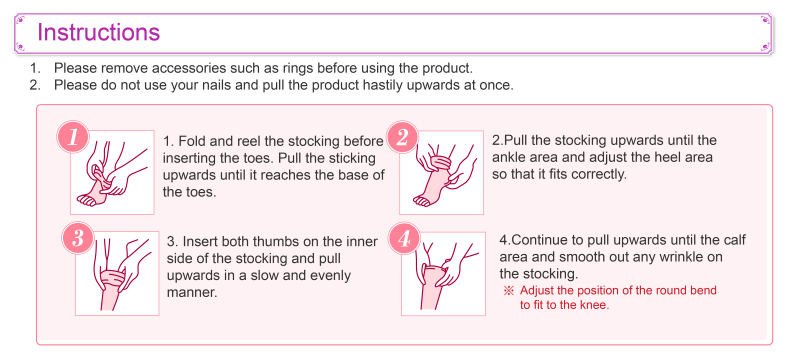 Instructions

1. Please remove accessories such as rings before using the product.
2. Please do not use your nails and pull the product hastily upwards at once.

1

1. Fold and reel the stocking before inserting the toes. Pull the sticking upwards until it reaches the base of the toes.

2

2.Pull the stocking upwards until the ankle area and adjust the heel area so that it fits correctly.

3

3. Insert both thumbs on the inner side of the stocking and pull upwards in a slow and evenly manner.

4

4.Continue to pull upwards until the calf area and smooth out any wrinkle on the stocking.

※ Adjust the position of the round bend to fit to the knee.