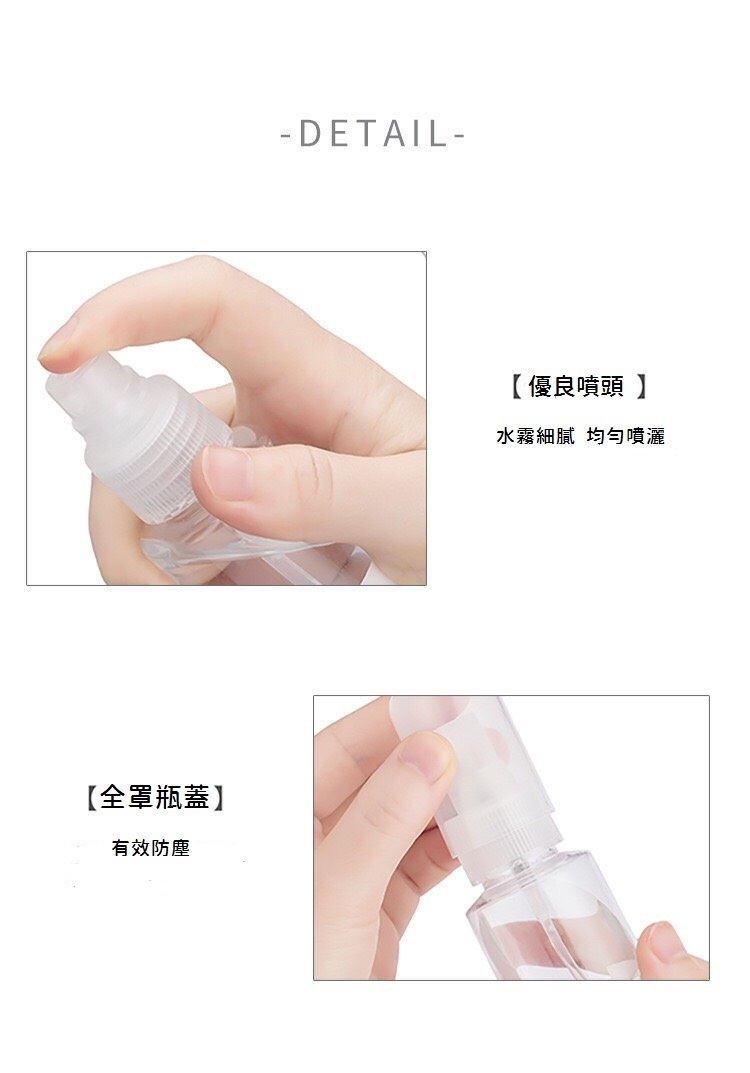 -DETAIL-

【 優良噴頭 】

水霧細膩 均勻噴灑

【全罩瓶蓋】

有效防塵