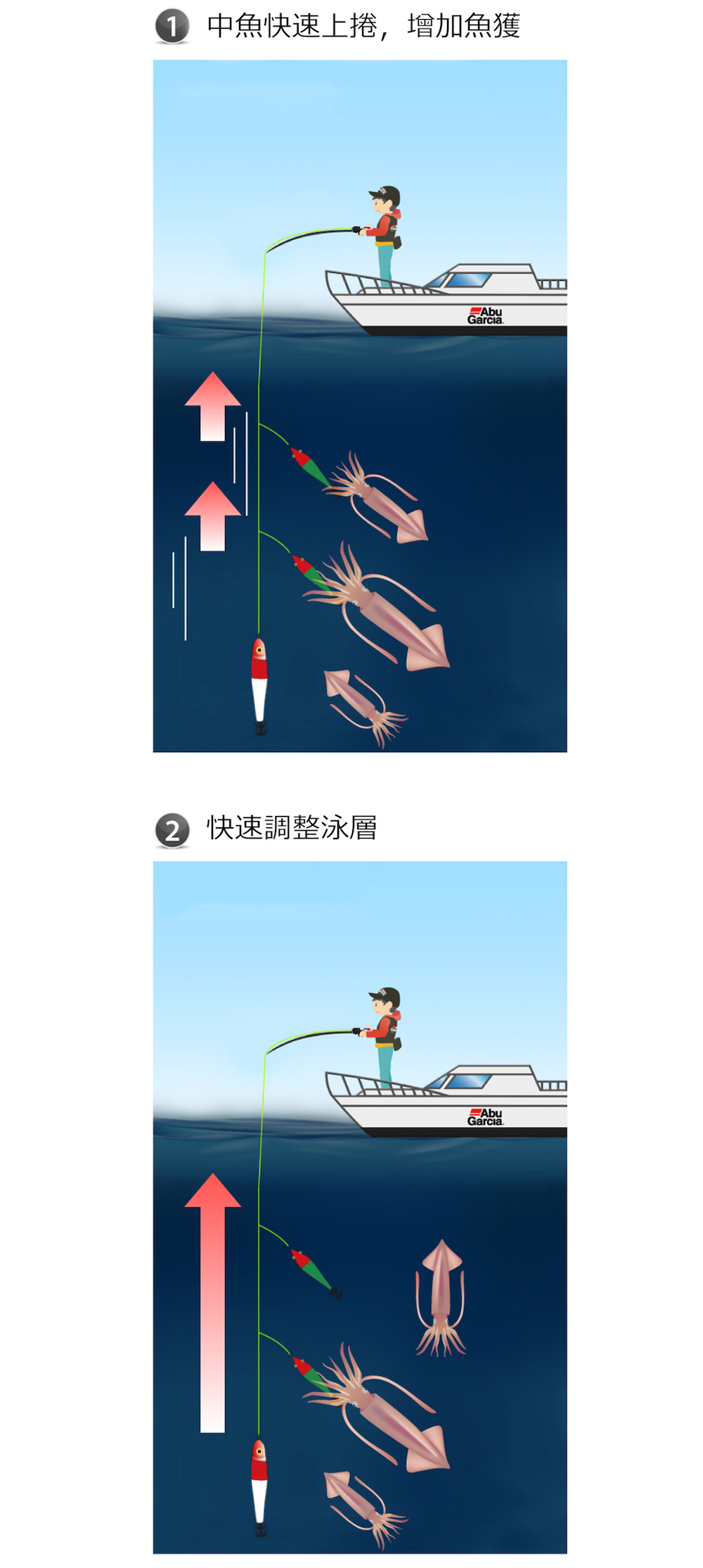 1 中魚快速上捲，增加魚獲

Abu Garcia

2 快速調整泳層

Abu Garcia