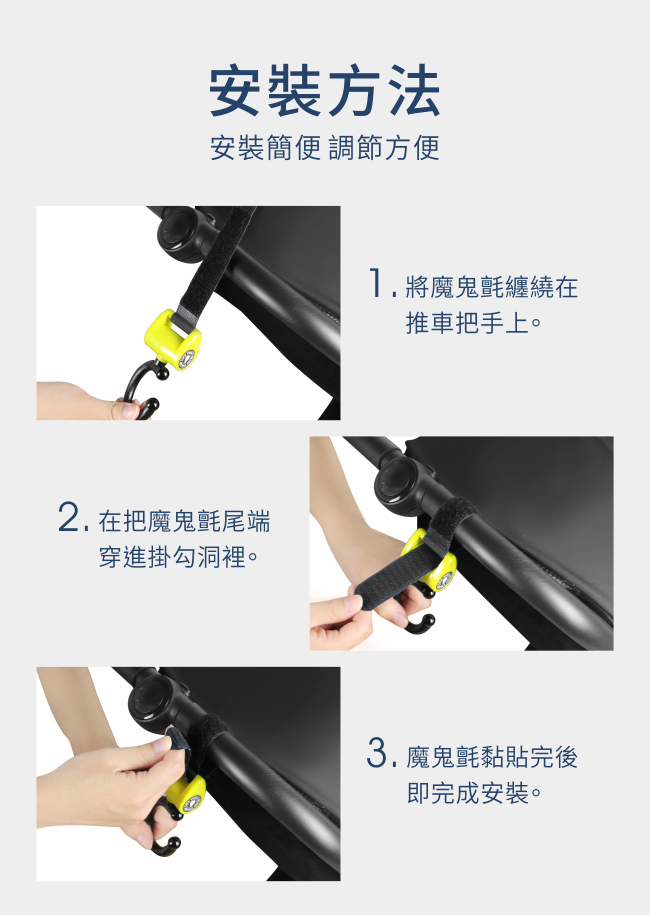 安裝方法

安裝簡便 調節方便

1. 將魔鬼氈纏繞在推車把手上。

2. 在把魔鬼氈尾端穿進掛勾洞裡。

3. 魔鬼氈黏貼完後即完成安裝。