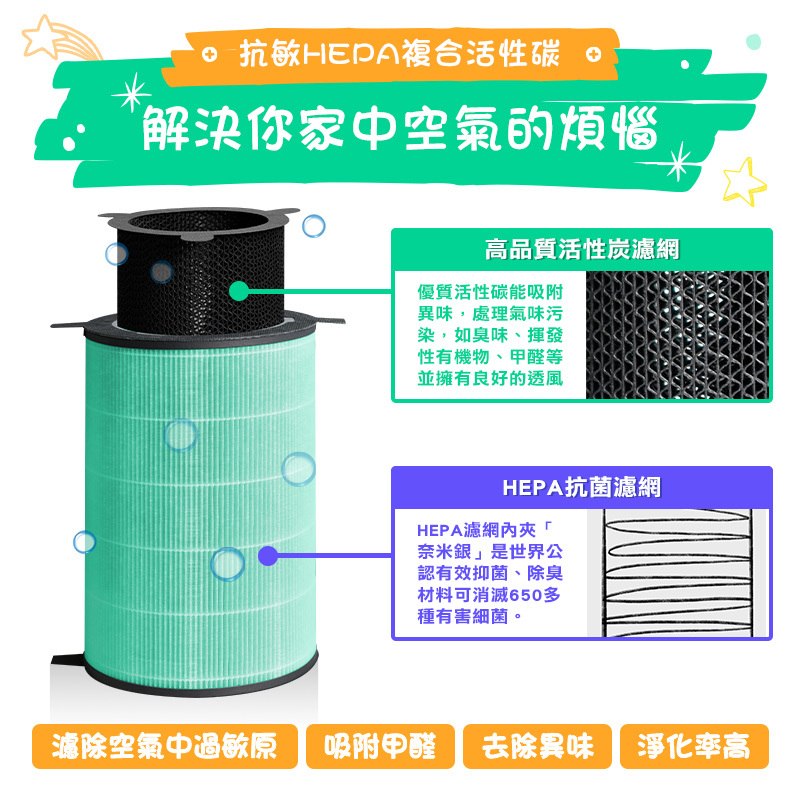 抗敏HEPA複合活性碳

解決你家中空氣的煩惱

高品質活性炭濾網

優質活性碳能吸附異味，處理氣味污染，如臭味、揮發性有機物、甲醛等並擁有良好的透風

HEPA抗菌濾網

HEPA濾網內夾「奈米銀」是世界公認有效抑菌、除臭材料可消滅650多種有害細菌。

濾除空氣中過敏原

吸附甲醛

去除異味

淨化率高