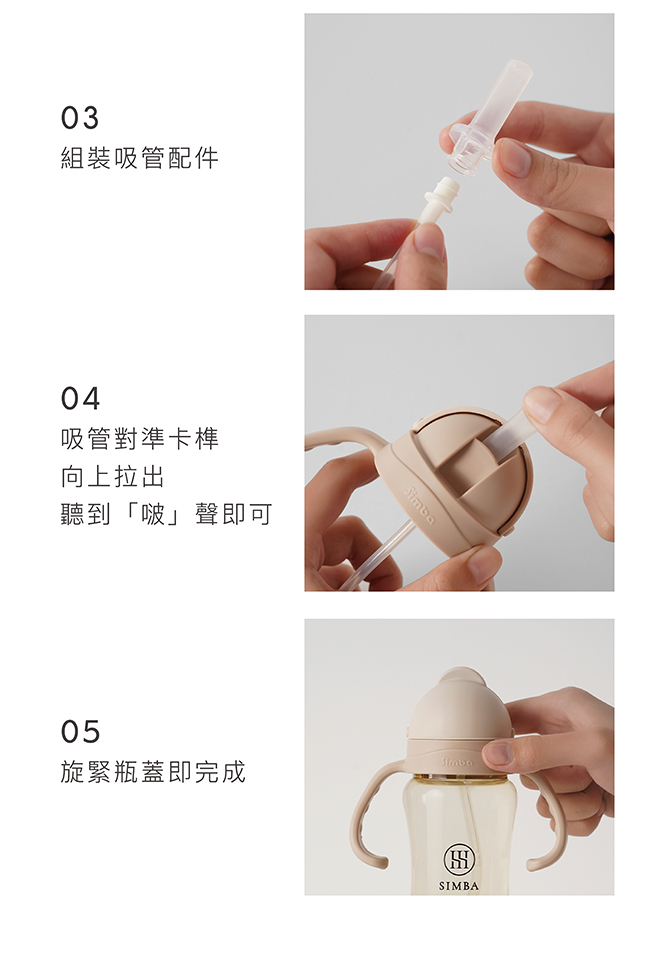 03
組裝吸管配件

04
吸管對準卡榫
向上拉出
聽到「啵」聲即可

Simba

05
旋緊瓶蓋即完成

Simba

SIMBA