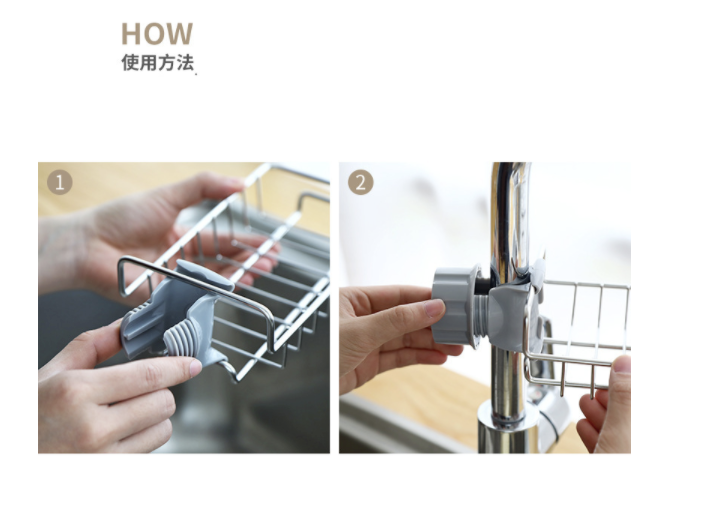 HOW
使用方法

1

2