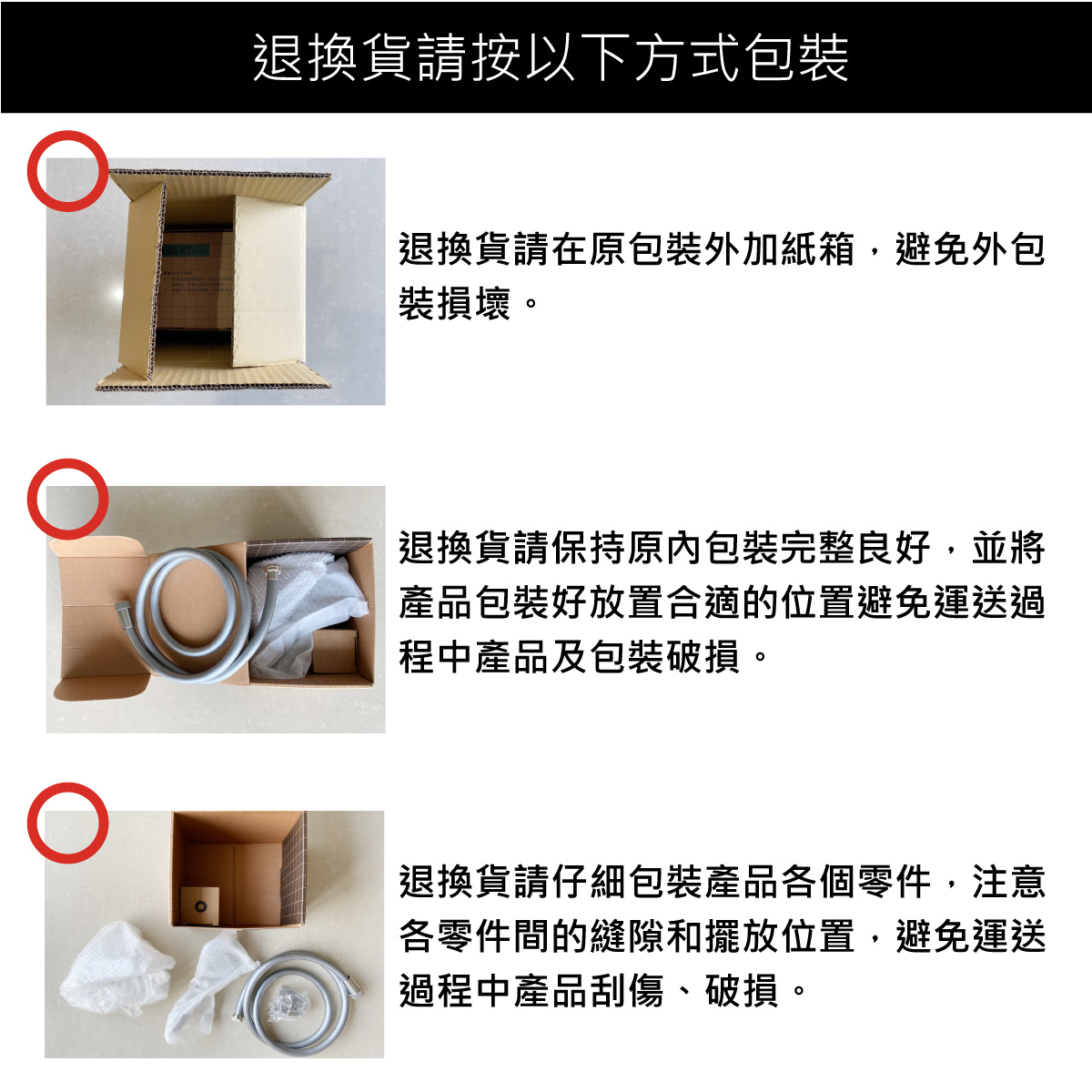 退換貨請按以下方式包裝

退換貨請在原包裝外加紙箱，避免外包裝損壞。

退換貨請保持原內包裝完整良好，並將產品包裝好放置合適的位置避免運送過程中產品及包裝破損。

退換貨請仔細包裝產品各個零件，注意各零件間的縫隙和擺放位置，避免運送過程中產品刮傷、破損。