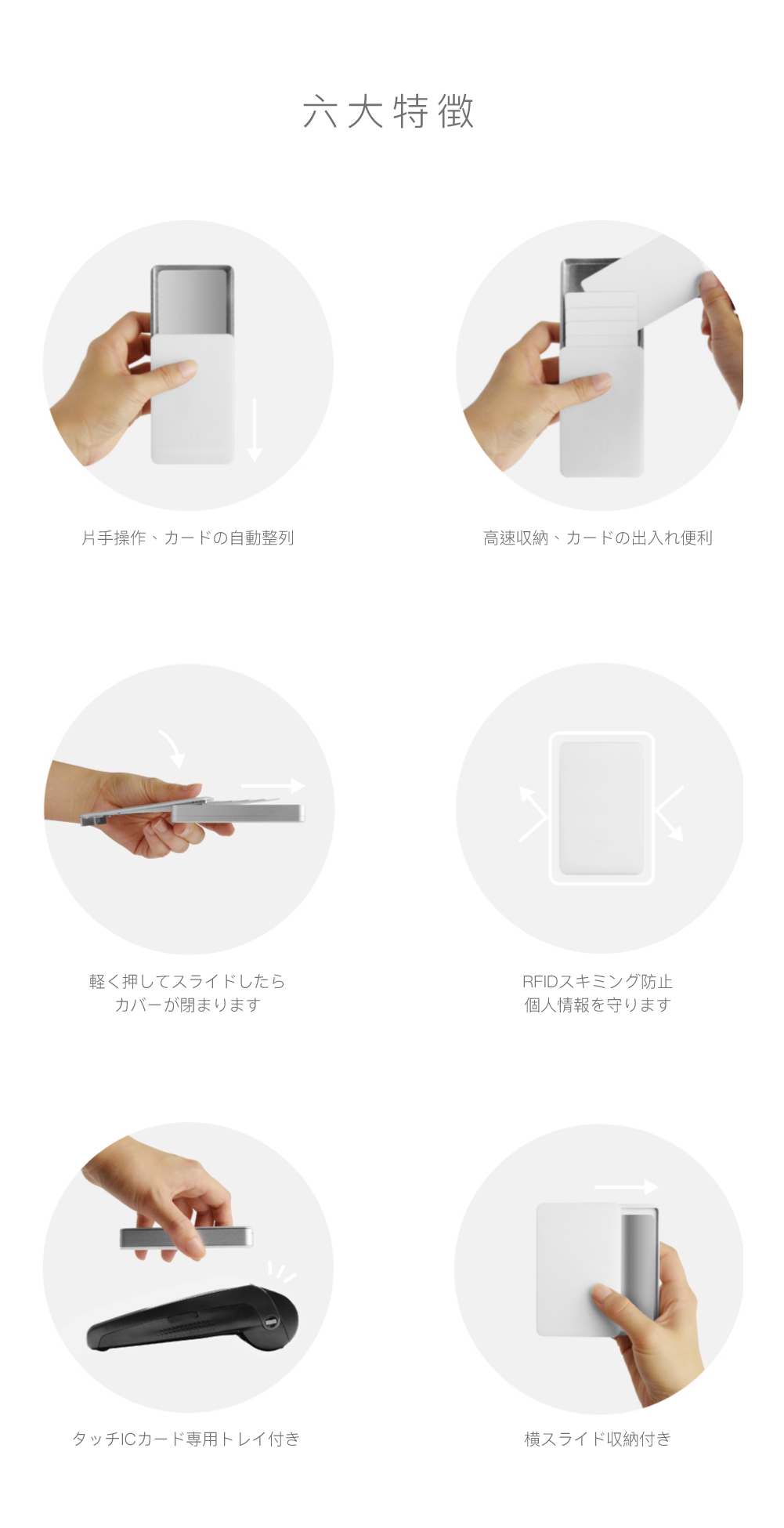 六大特徴

片手操作、カードの自動整列

高速収納、カードの出入れ便利

軽く押してスライドしたら
カバーが閉まります

RFIDスキミング防止
個人情報を守ります

タッチICカード専用トレイ付き

横スライド収納付き