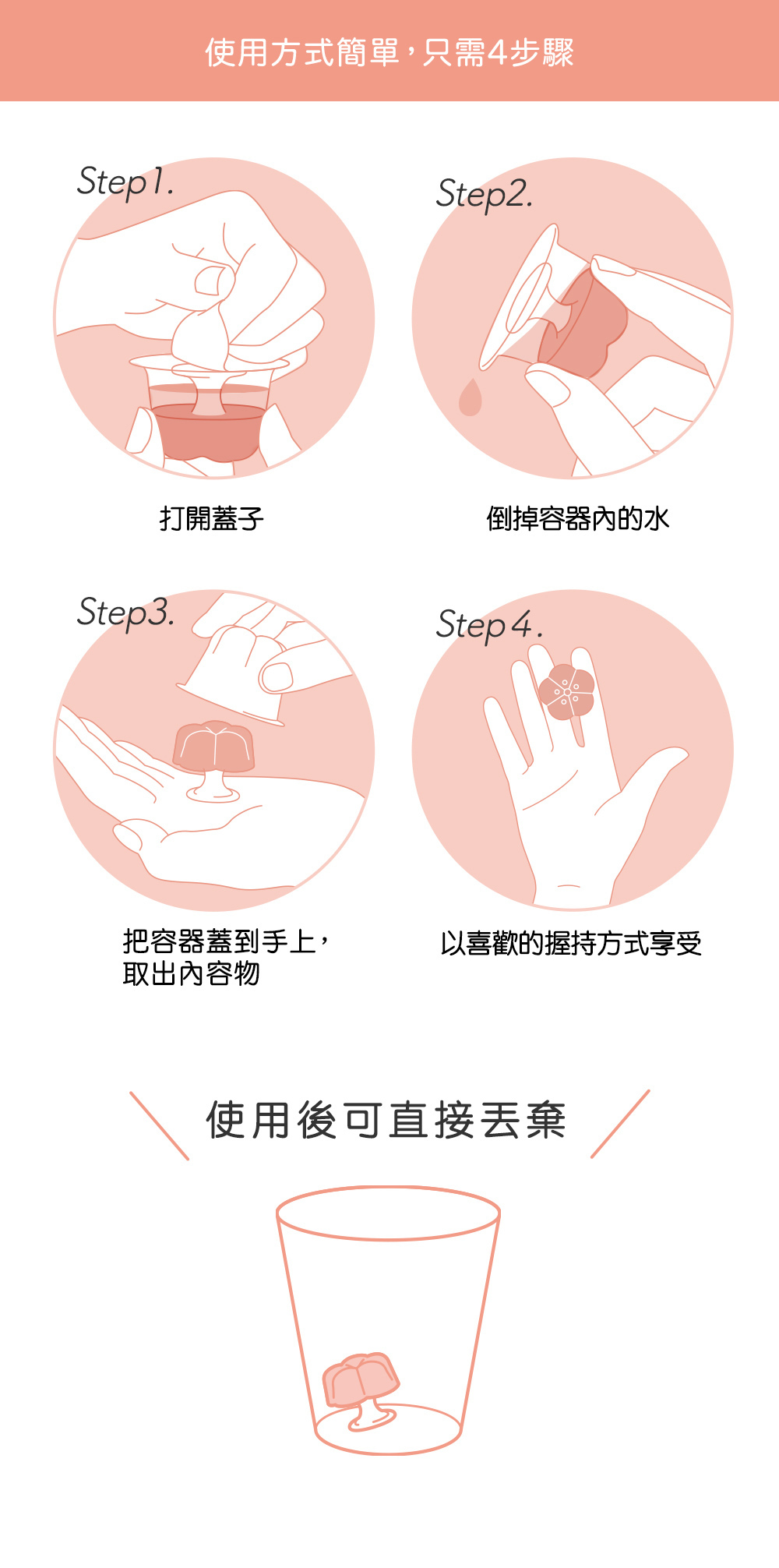 使用方式簡單，只需4步驟

Step1.

打開蓋子

Step2.

倒掉容器內的水

Step3.

把容器蓋到手上，取出內容物

Step4.

以喜歡的握持方式享受

使用後可直接丟棄