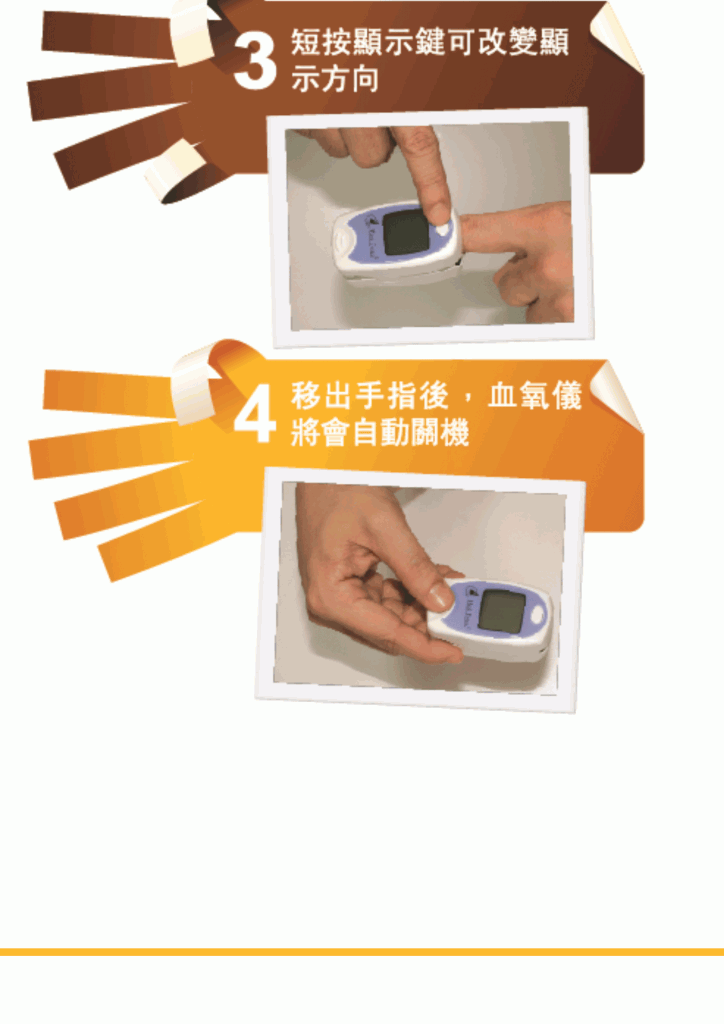 3 短按顯示鍵可改變顯示方向

4 移出手指後，血氧儀將會自動關機