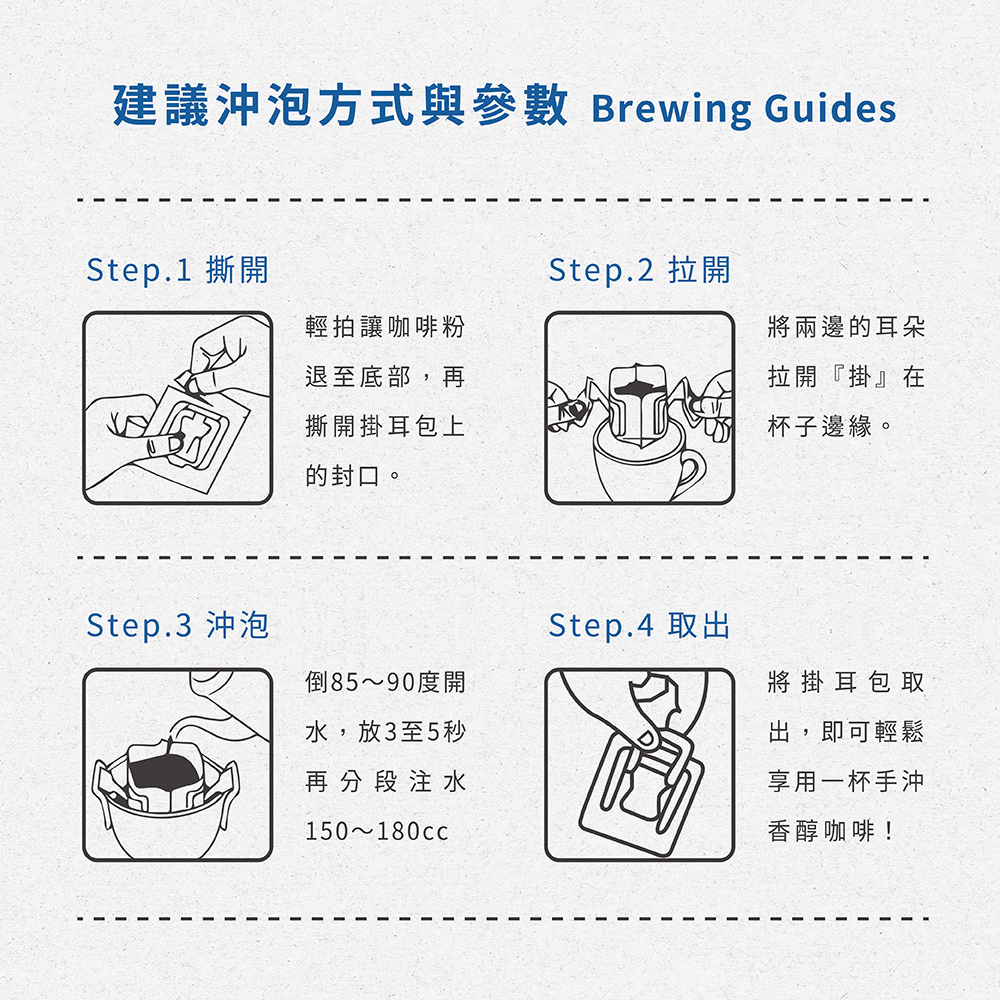 建議沖泡方式與參數 Brewing Guides

Step.1 撕開

輕拍讓咖啡粉退至底部，再撕開掛耳包上的封口。

Step.2 拉開

將兩邊的耳朵拉開『掛』在杯子邊緣。

Step.3 沖泡

倒85～90度開水，放3至5秒再分段注水150～180cc

Step.4 取出

將掛耳包取出，即可輕鬆享用一杯手沖香醇咖啡！