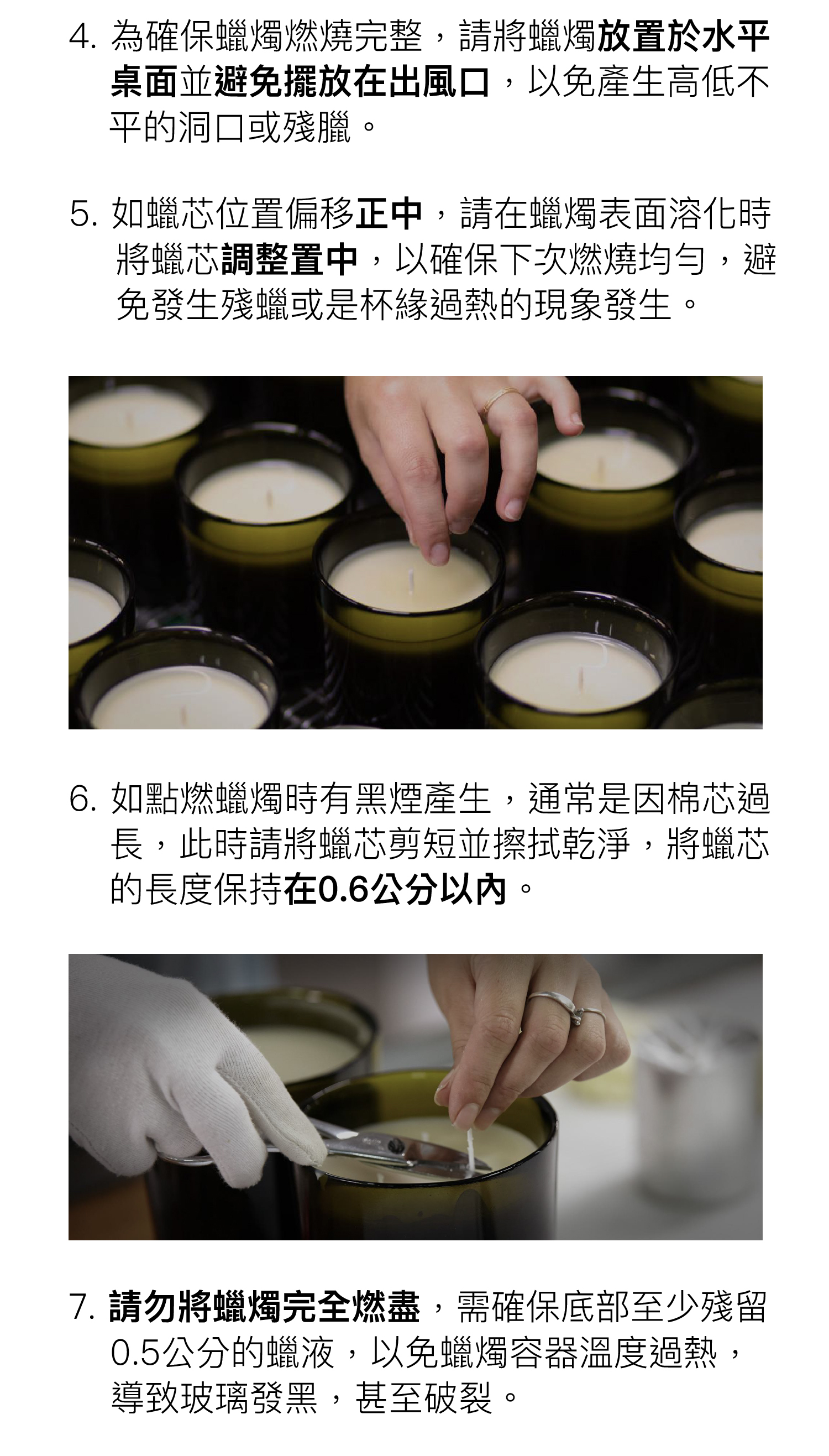 4. 為確保蠟燭燃燒完整，請將蠟燭放置於水平桌面並避免擺放在出風口，以免產生高低不平的洞口或殘臘。

5. 如蠟芯位置偏移正中，請在蠟燭表面溶化時將蠟芯調整置中，以確保下次燃燒均勻，避免發生殘蠟或是杯緣過熱的現象發生。

6. 如點燃蠟燭時有黑煙產生，通常是因棉芯過長，此時請將蠟芯剪短並擦拭乾淨，將蠟芯的長度保持在0.6公分以內。

7. 請勿將蠟燭完全燃盡，需確保底部至少殘留0.5公分的蠟液，以免蠟燭容器溫度過熱，導致玻璃發黑，甚至破裂。