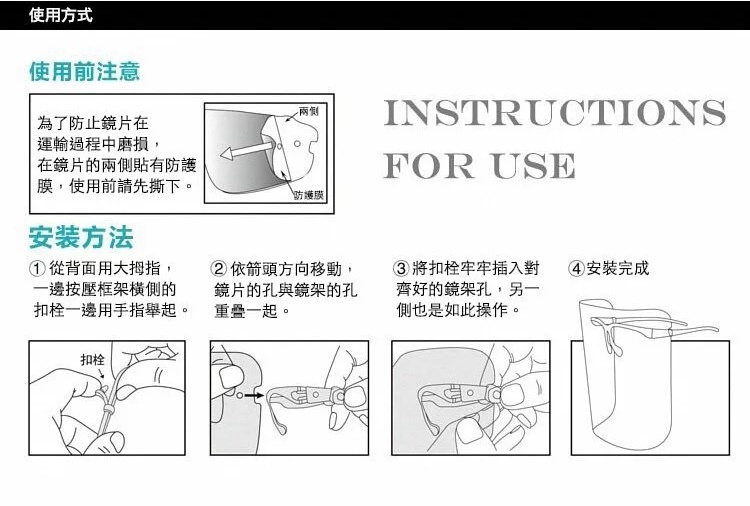 使用方式

使用前注意

為了防止鏡片在運輸過程中磨損，在鏡片的兩側貼有防護膜，使用前請先撕下。

兩側

防護膜

INSTRUCTIONS FOR USE

安裝方法

① 從背面用大拇指，一邊按壓框架橫側的扣栓一邊用手指舉起。

② 依箭頭方向移動，鏡片的孔與鏡架的孔重疊一起。

③ 將扣栓牢牢插入對齊好的鏡架孔，另一側也是如此操作。

④ 安裝完成

扣栓