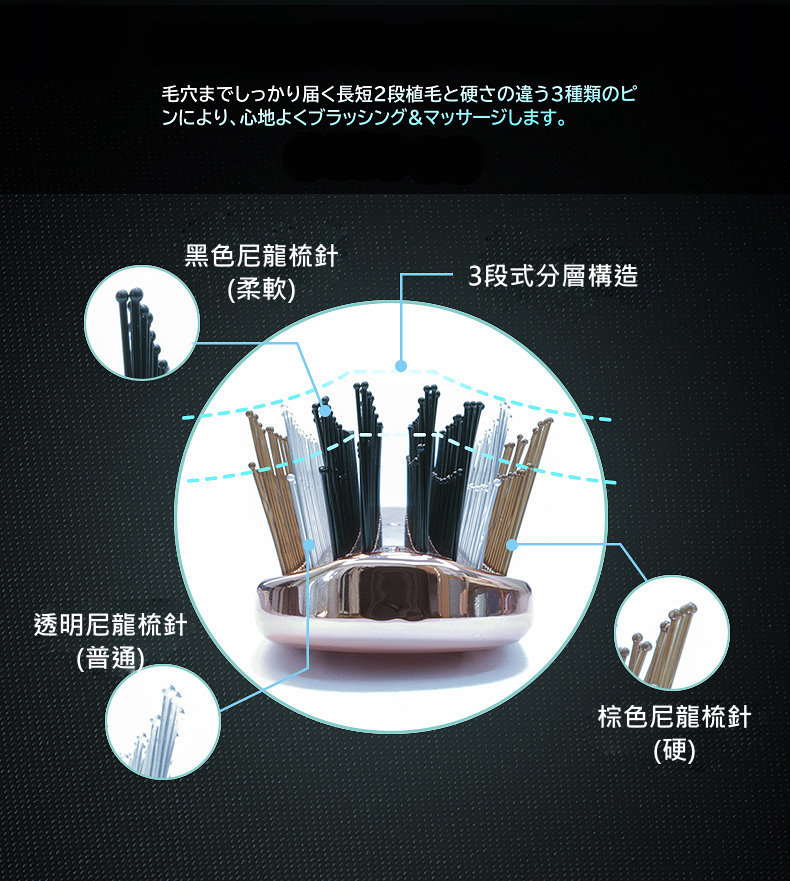 毛穴までしっかり届く長短2段植毛と硬さの違う3種類のピンにより、心地よくブラッシング＆マッサージします。

黑色尼龍梳針
(柔軟)

3段式分層構造

透明尼龍梳針
(普通)

棕色尼龍梳針
(硬)