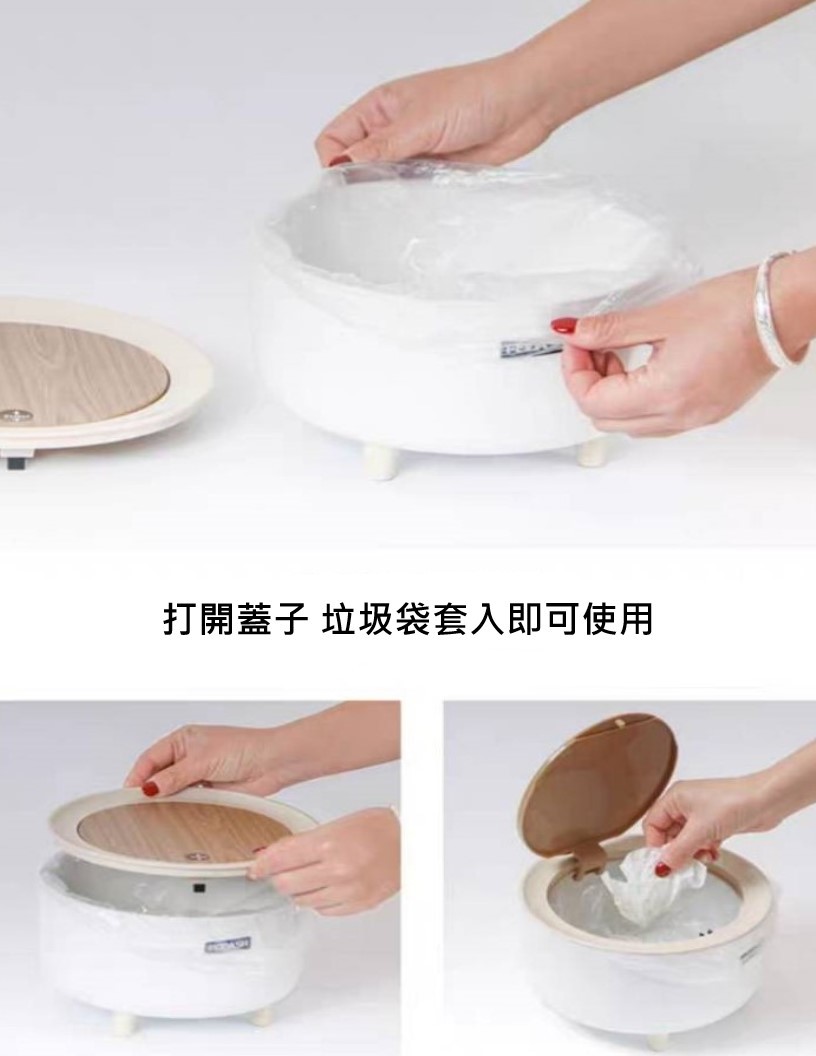 打開蓋子 垃圾袋套入即可使用