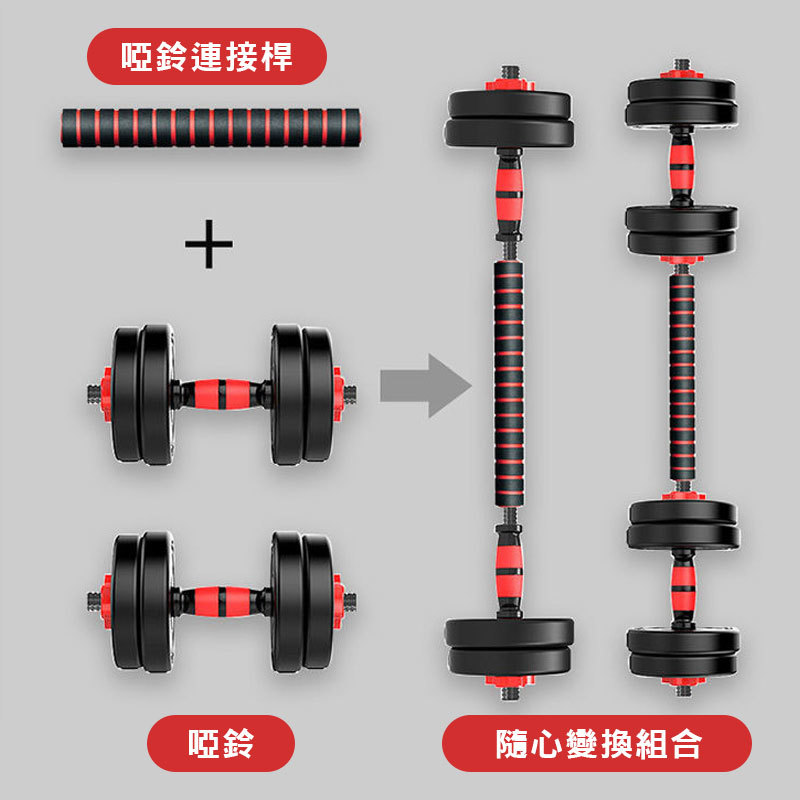 啞鈴連接桿

+

啞鈴

隨心變換組合