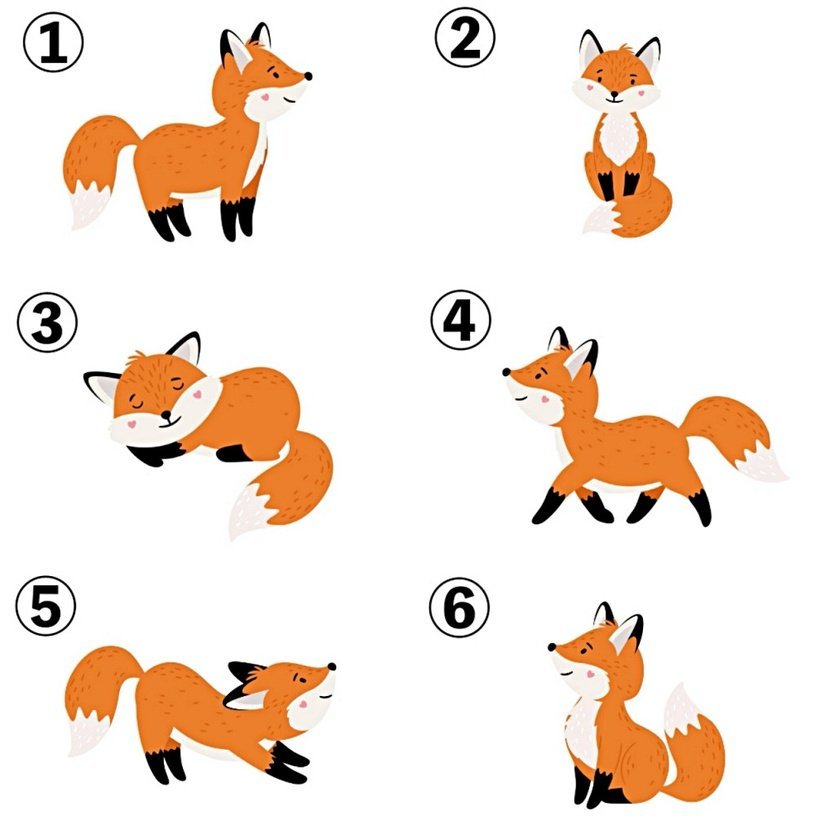 ①
②
③
④
⑤
⑥