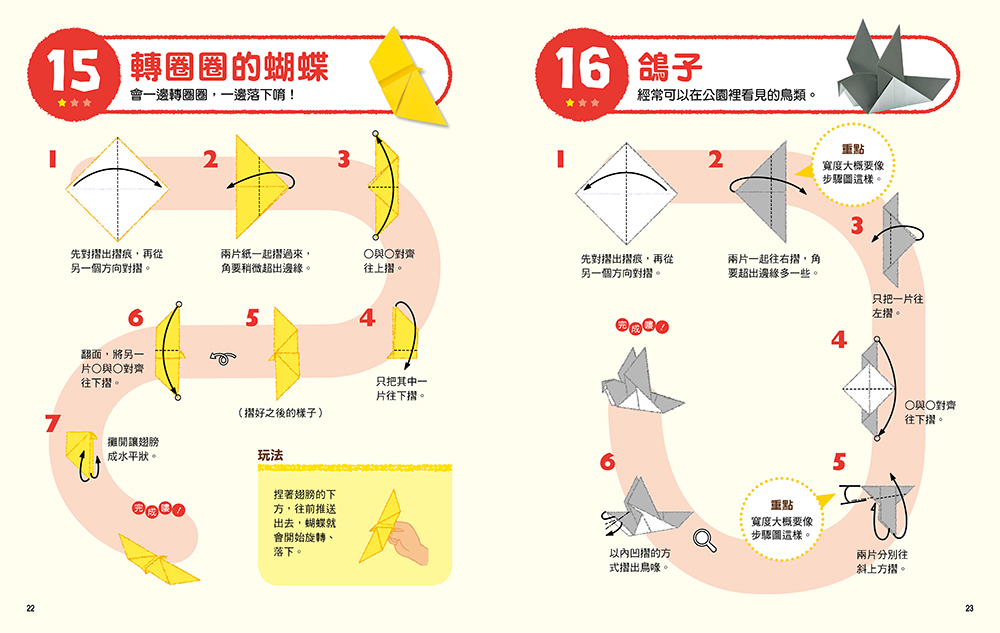 15 轉圈圈的蝴蝶

會一邊轉圈圈，一邊落下唷！

1

先對摺出摺痕，再從另一個方向對摺。

2

兩片紙一起摺過來，角要稍微超出邊緣。

3

○與○對齊往上摺。

4

只把其中一片往下摺。

5

（摺好之後的樣子）

6

翻面，將另一片○與○對齊往下摺。

7

攤開讓翅膀成水平狀。

完成囉！

玩法

捏著翅膀的下方，往前推送出去，蝴蝶就會開始旋轉、落下。

22

16 鴿子

經常可以在公園裡看見的鳥類。

1

先對摺出摺痕，再從另一個方向對摺。

2

兩片一起往右摺，角要超出邊緣多一些。

重點
寬度大概要像步驟圖這樣。

3

只把一片往左摺。

4

○與○對齊往下摺。

5

兩片分別往斜上方摺。

重點
寬度大概要像步驟圖這樣。

6

以內凹摺的方式摺出鳥喙。

完成囉！

23