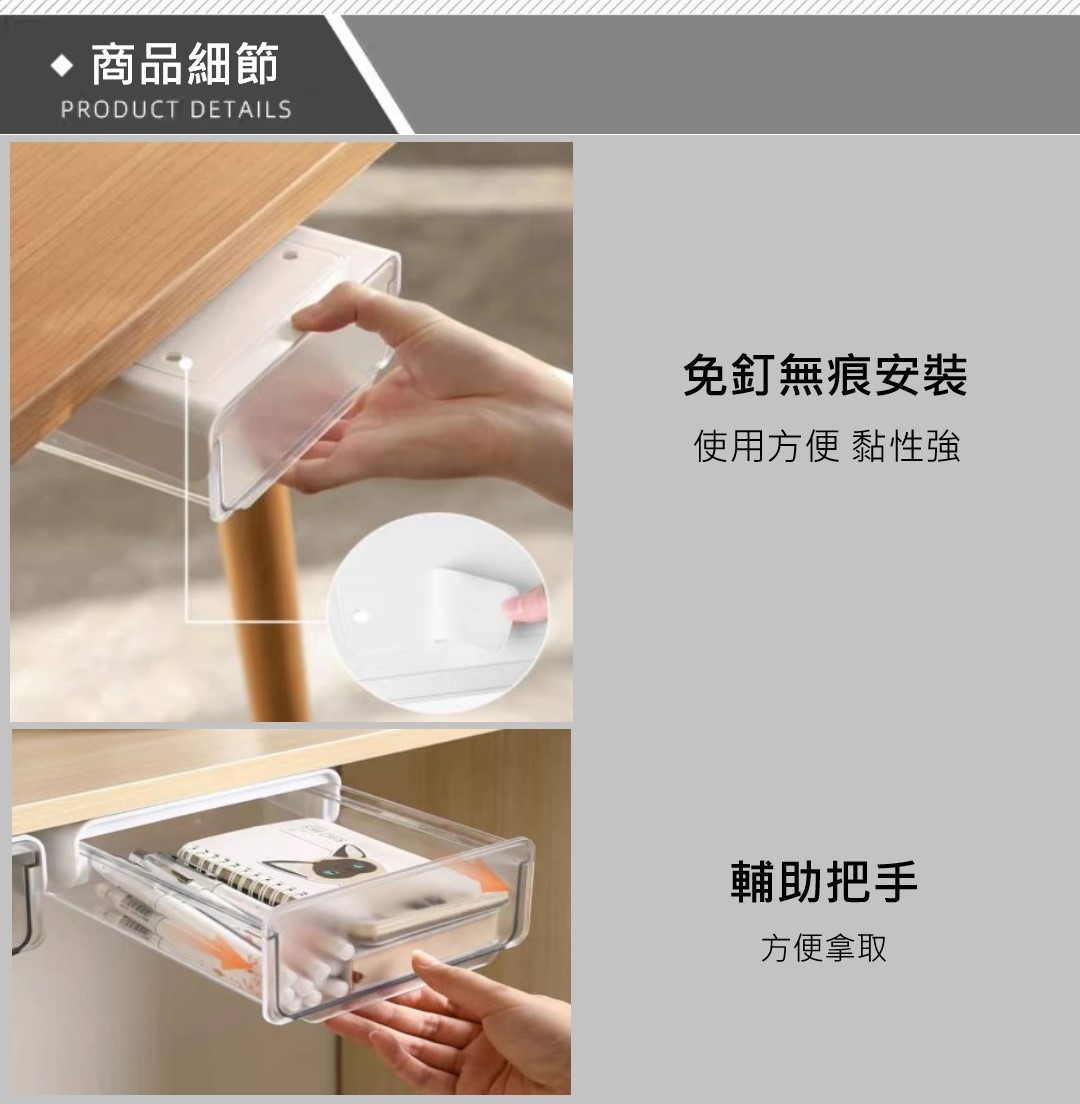 ◆ 商品細節
PRODUCT DETAILS

免釘無痕安裝
使用方便 黏性強

輔助把手
方便拿取