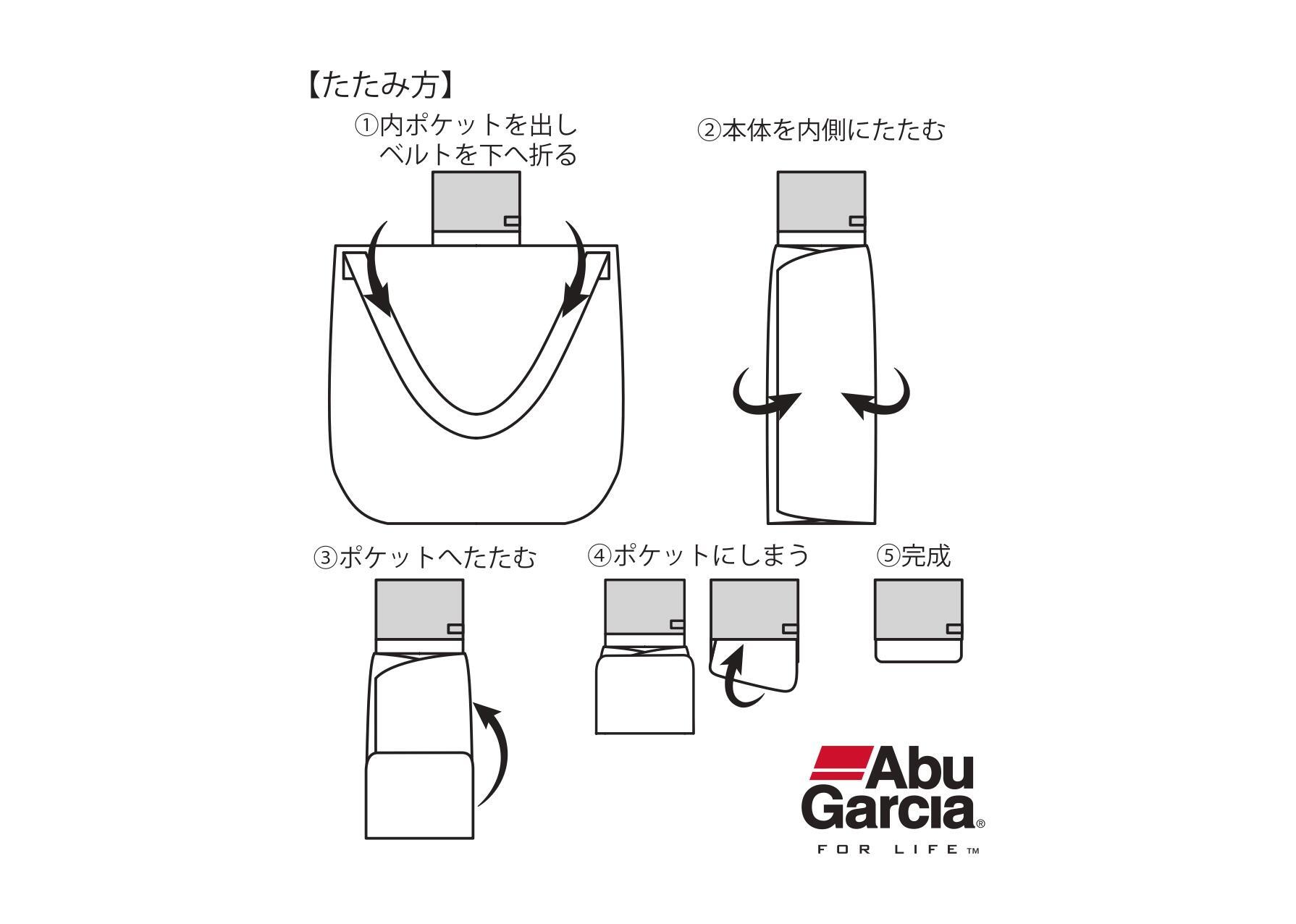 【たたみ方】

①内ポケットを出し
ベルトを下へ折る

②本体を内側にたたむ

③ポケットへたたむ

④ポケットにしまう

⑤完成

Abu Garcia®
FOR LIFE™