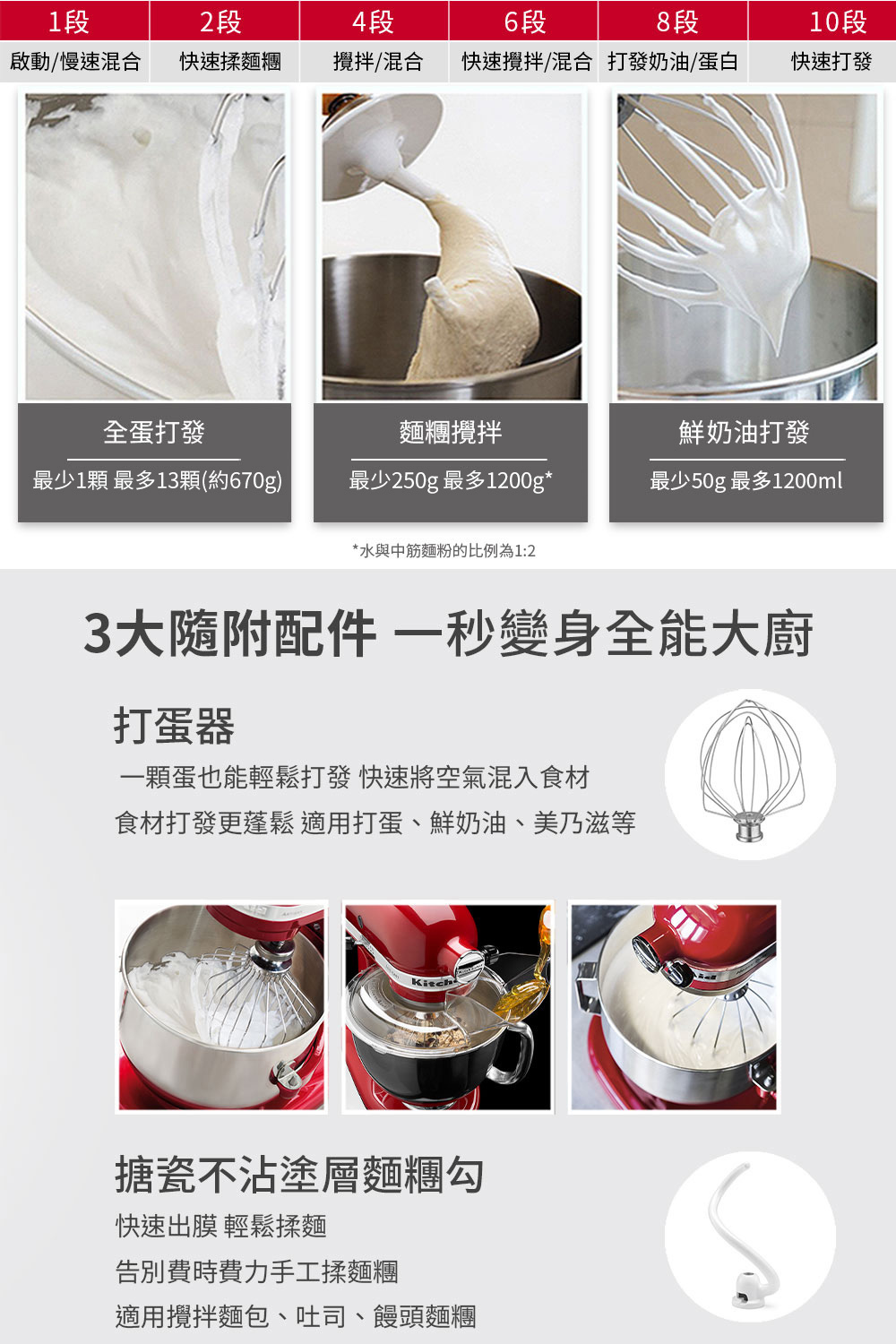 | 1段 | 2段 | 4段 | 6段 | 8段 | 10段 |
|---|---|---|---|---|---|
| 啟動/慢速混合 | 快速揉麵糰 | 攪拌/混合 | 快速攪拌/混合 | 打發奶油/蛋白 | 快速打發 |

全蛋打發
最少1顆 最多13顆(約670g)

麵糰攪拌
最少250g 最多1200g*

鮮奶油打發
最少50g 最多1200ml

*水與中筋麵粉的比例為1:2

3大隨附配件 一秒變身全能大廚

打蛋器
一顆蛋也能輕鬆打發 快速將空氣混入食材
食材打發更蓬鬆 適用打蛋、鮮奶油、美乃滋等

Kitch

搪瓷不沾塗層麵糰勾
快速出膜 輕鬆揉麵
告別費時費力手工揉麵糰
適用攪拌麵包、吐司、饅頭麵糰