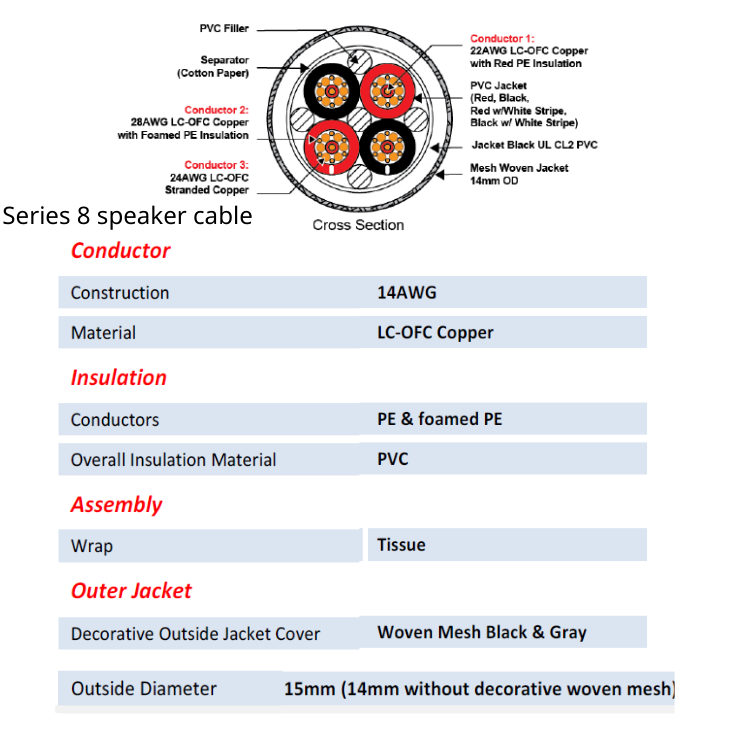 PVC Filler

Separator
(Cotton Paper)

Conductor 2:
28AWG LC-OFC Copper
with Foamed PE Insulation

Conductor 3:
24AWG LC-OFC
Stranded Copper

Conductor 1:
22AWG LC-OFC Copper
with Red PE Insulation

PVC Jacket
(Red, Black,
Red w/White Stripe,
Black w/ White Stripe)

Jacket Black UL CL2 PVC

Mesh Woven Jacket
14mm OD

Series 8 speaker cable

Cross Section

Conductor

| Construction | 14AWG |
|---|---|
| Material | LC-OFC Copper |

Insulation

| Conductors | PE & foamed PE |
|---|---|
| Overall Insulation Material | PVC |

Assembly

| Wrap | Tissue |
|---|---|

Outer Jacket

| Decorative Outside Jacket Cover | Woven Mesh Black & Gray |
|---|---|
| Outside Diameter | 15mm (14mm without decorative woven mesh) |