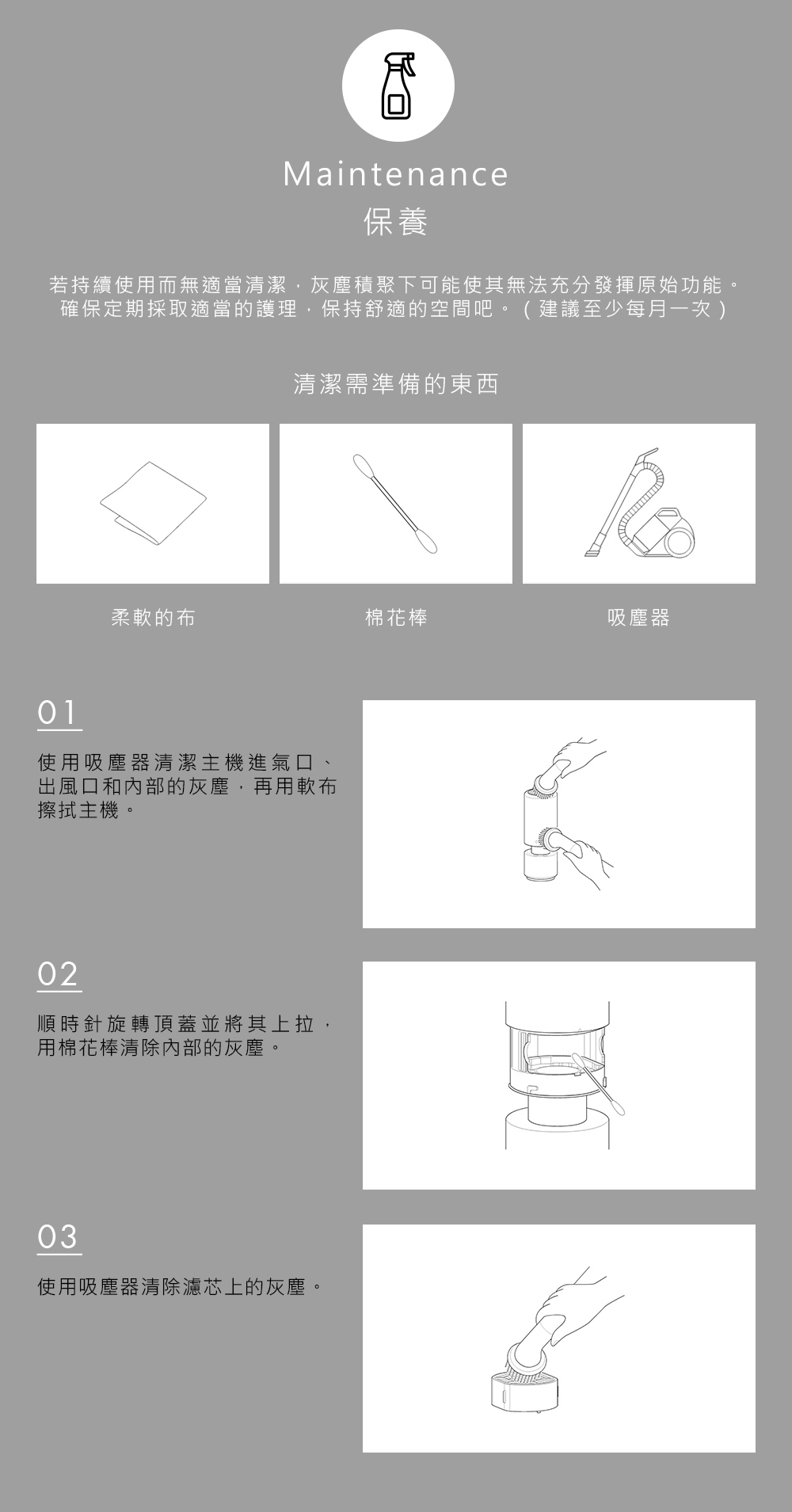 Maintenance
保養

若持續使用而無適當清潔，灰塵積聚下可能使其無法充分發揮原始功能。確保定期採取適當的護理，保持舒適的空間吧。（建議至少每月一次）

清潔需準備的東西

柔軟的布

棉花棒

吸塵器

01

使用吸塵器清潔主機進氣口、出風口和內部的灰塵，再用軟布擦拭主機。

02

順時針旋轉頂蓋並將其上拉，用棉花棒清除內部的灰塵。

03

使用吸塵器清除濾芯上的灰塵。