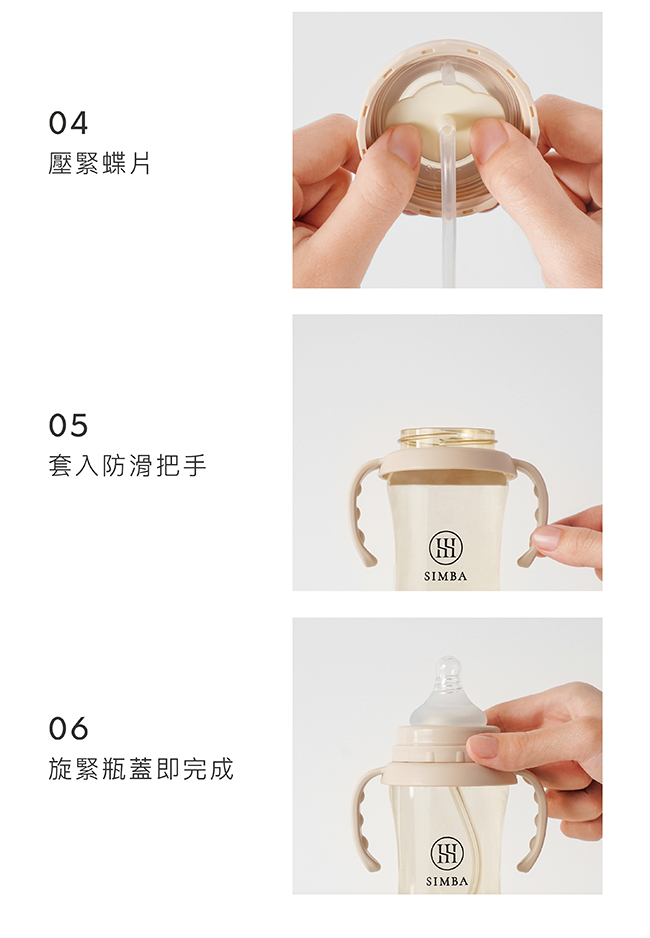 04
壓緊蝶片

05
套入防滑把手

SIMBA

06
旋緊瓶蓋即完成

SIMBA