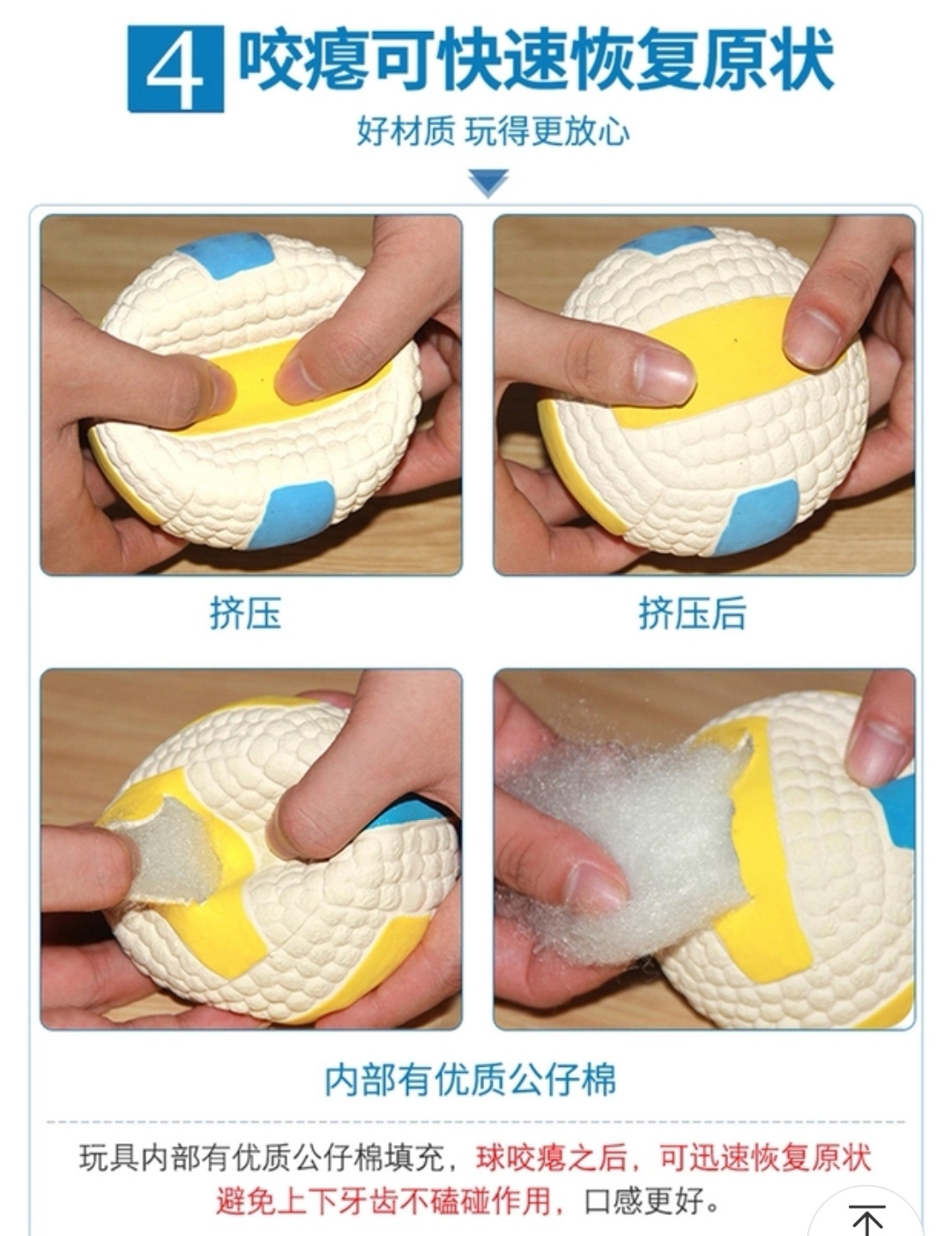 4 咬瘪可快速恢复原状

好材质 玩得更放心

挤压

挤压后

内部有优质公仔棉

玩具内部有优质公仔棉填充，球咬瘪之后，可迅速恢复原状避免上下牙齿不磕碰作用，口感更好。