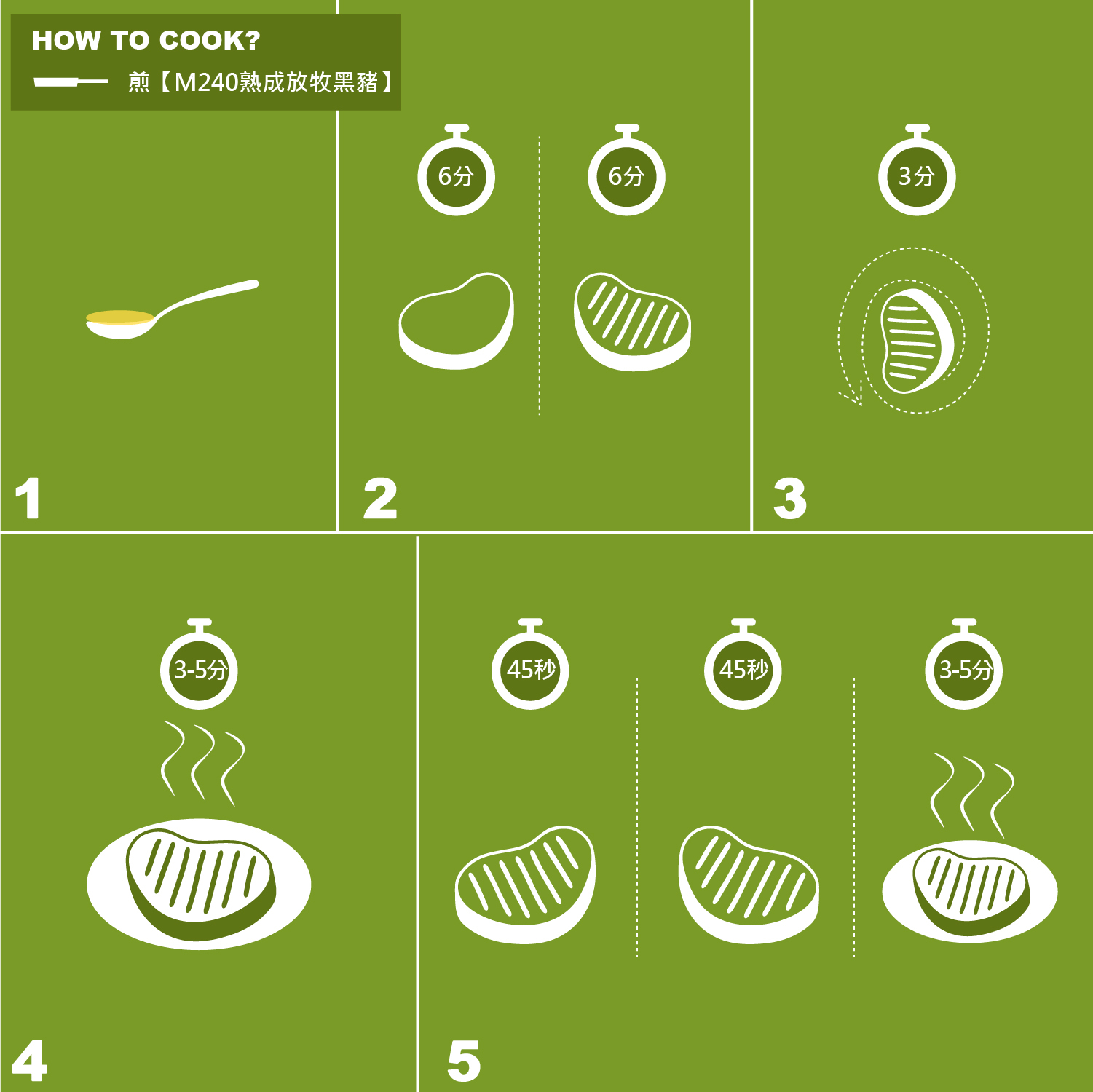 HOW TO COOK?
煎【M240熟成放牧黑豬】

1

6分
6分
2

3分
3

3-5分
4

45秒
45秒
3-5分
5