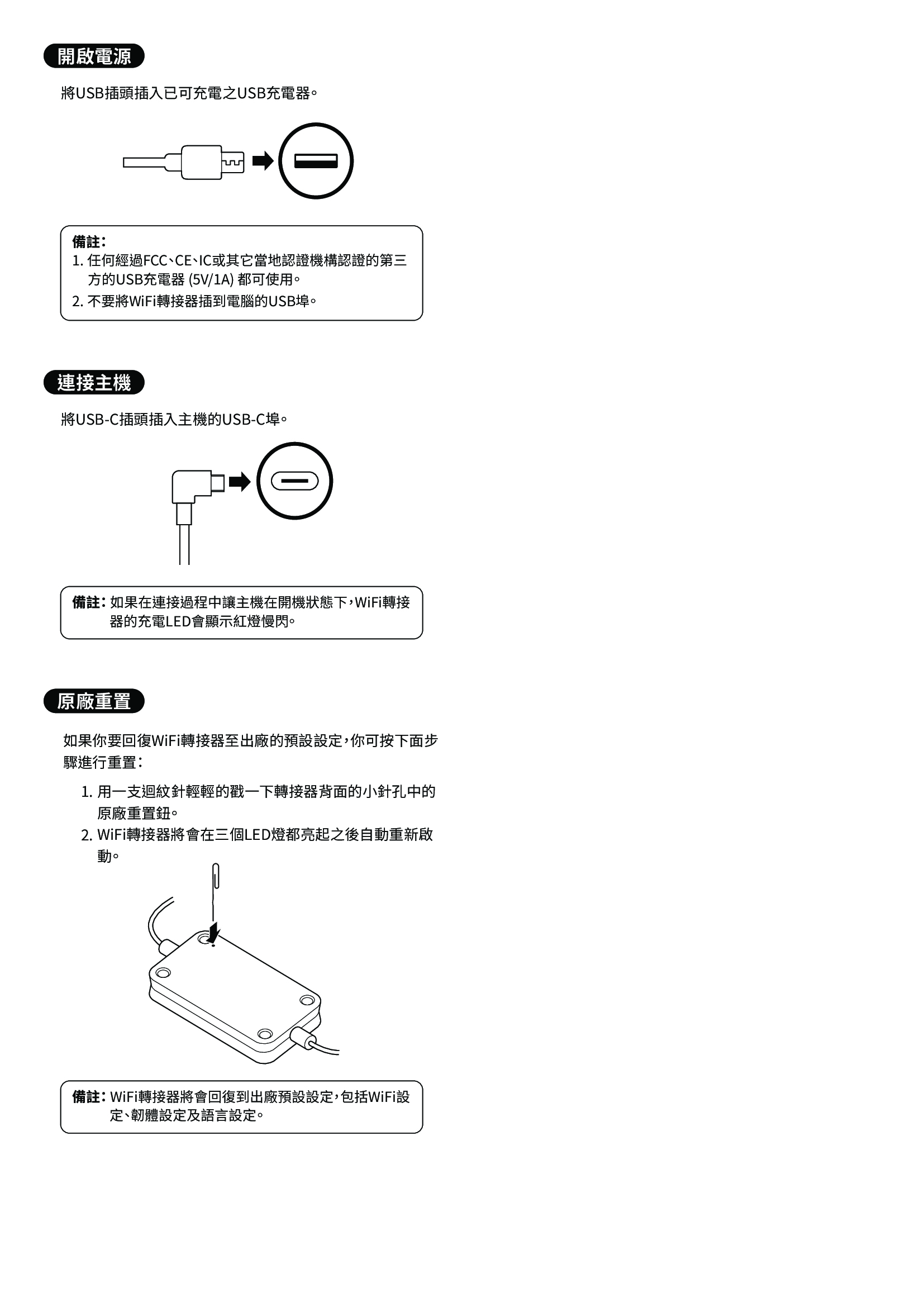 開啟電源

將USB插頭插入已可充電之USB充電器。

備註：
1. 任何經過FCC、CE、IC或其它當地認證機構認證的第三方的USB充電器 (5V/1A) 都可使用。
2. 不要將WiFi轉接器插到電腦的USB埠。

連接主機

將USB-C插頭插入主機的USB-C埠。

備註：如果在連接過程中讓主機在開機狀態下，WiFi轉接器的充電LED會顯示紅燈慢閃。

原廠重置

如果你要回復WiFi轉接器至出廠的預設設定，你可按下面步驟進行重置：

1. 用一支迴紋針輕輕的戳一下轉接器背面的小針孔中的原廠重置鈕。
2. WiFi轉接器將會在三個LED燈都亮起之後自動重新啟動。

備註：WiFi轉接器將會回復到出廠預設設定，包括WiFi設定、韌體設定及語言設定。