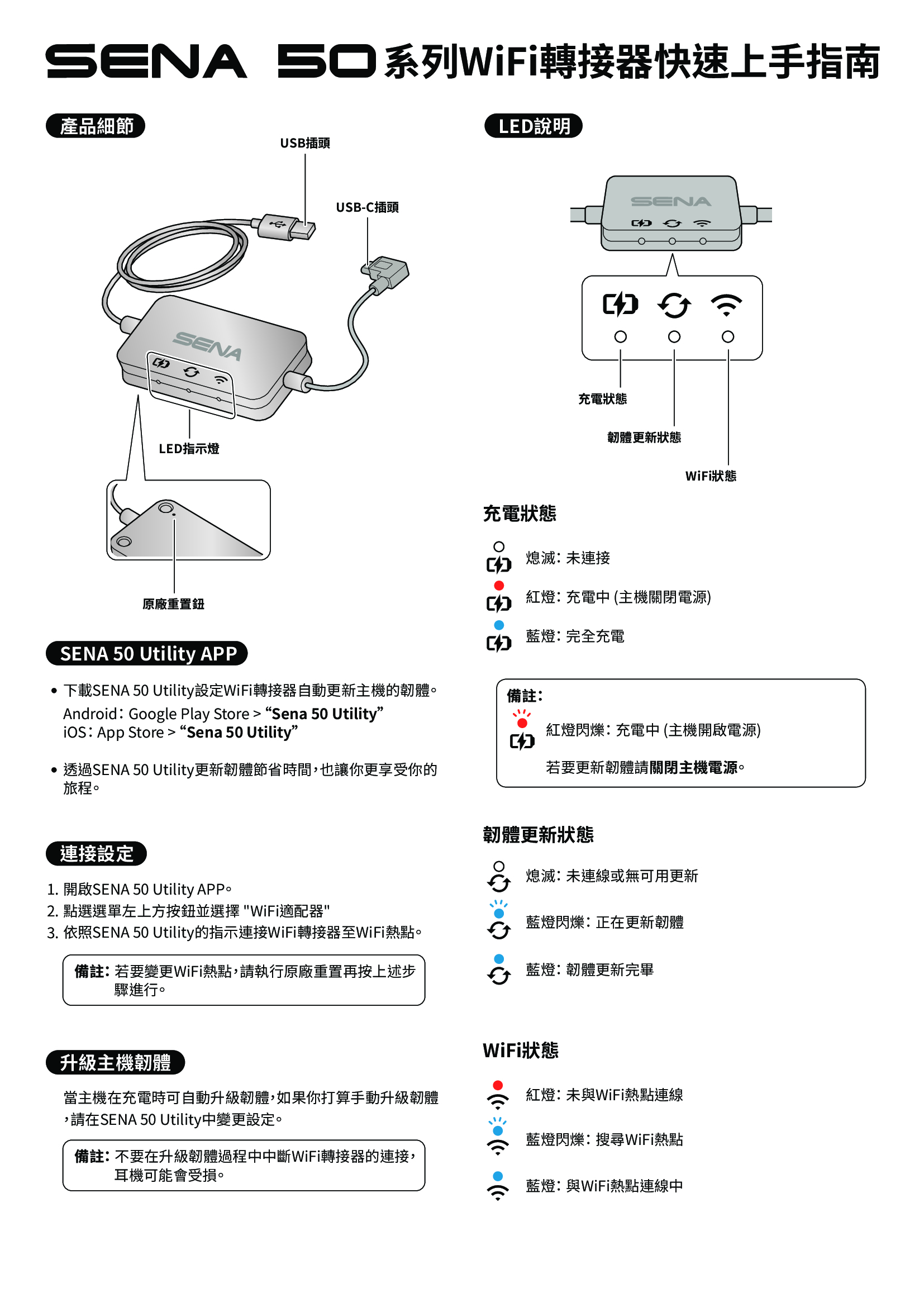 SENA 50系列WiFi轉接器快速上手指南

產品細節

USB插頭

USB-C插頭

SENA

LED指示燈

原廠重置鈕

SENA 50 Utility APP

• 下載SENA 50 Utility設定WiFi轉接器自動更新主機的韌體。
Android: Google Play Store > “Sena 50 Utility”
iOS: App Store > “Sena 50 Utility”

• 透過SENA 50 Utility更新韌體節省時間，也讓你更享受你的旅程。

連接設定

1. 開啟SENA 50 Utility APP。
2. 點選選單左上方按鈕並選擇 "WiFi適配器"
3. 依照SENA 50 Utility的指示連接WiFi轉接器至WiFi熱點。

備註: 若要變更WiFi熱點，請執行原廠重置再按上述步驟進行。

升級主機韌體

當主機在充電時可自動升級韌體，如果你打算手動升級韌體，請在SENA 50 Utility中變更設定。

備註: 不要在升級韌體過程中中斷WiFi轉接器的連接，耳機可能會受損。

LED說明

SENA

充電狀態

韌體更新狀態

WiFi狀態

充電狀態

熄滅: 未連接

紅燈: 充電中 (主機關閉電源)

藍燈: 完全充電

備註:

紅燈閃爍: 充電中 (主機開啟電源)

若要更新韌體請關閉主機電源。

韌體更新狀態

熄滅: 未連線或無可用更新

藍燈閃爍: 正在更新韌體

藍燈: 韌體更新完畢

WiFi狀態

紅燈: 未與WiFi熱點連線

藍燈閃爍: 搜尋WiFi熱點

藍燈: 與WiFi熱點連線中