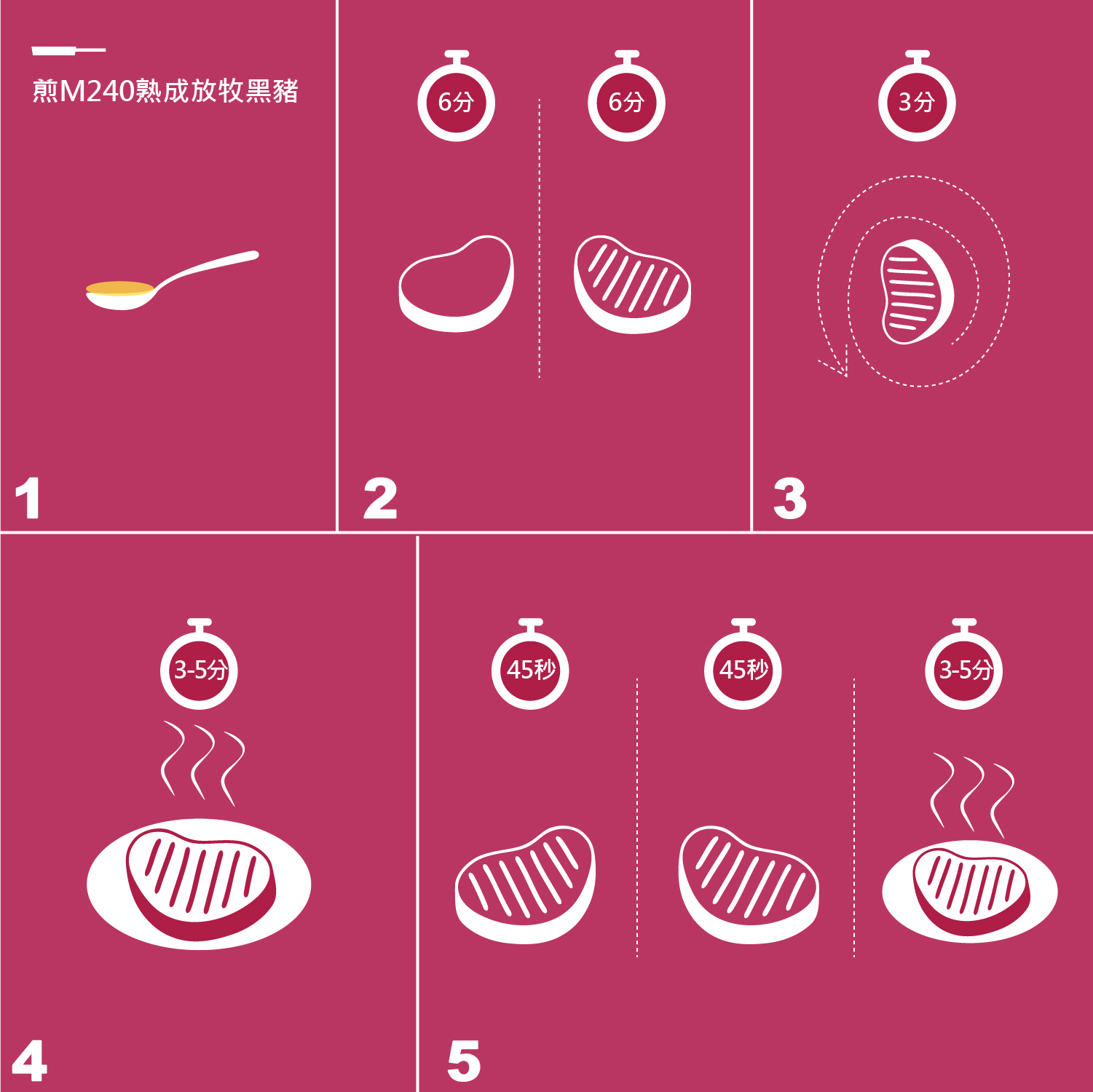 煎M240熟成放牧黑豬

1

6分

6分

2

3分

3

3-5分

4

45秒

45秒

3-5分

5