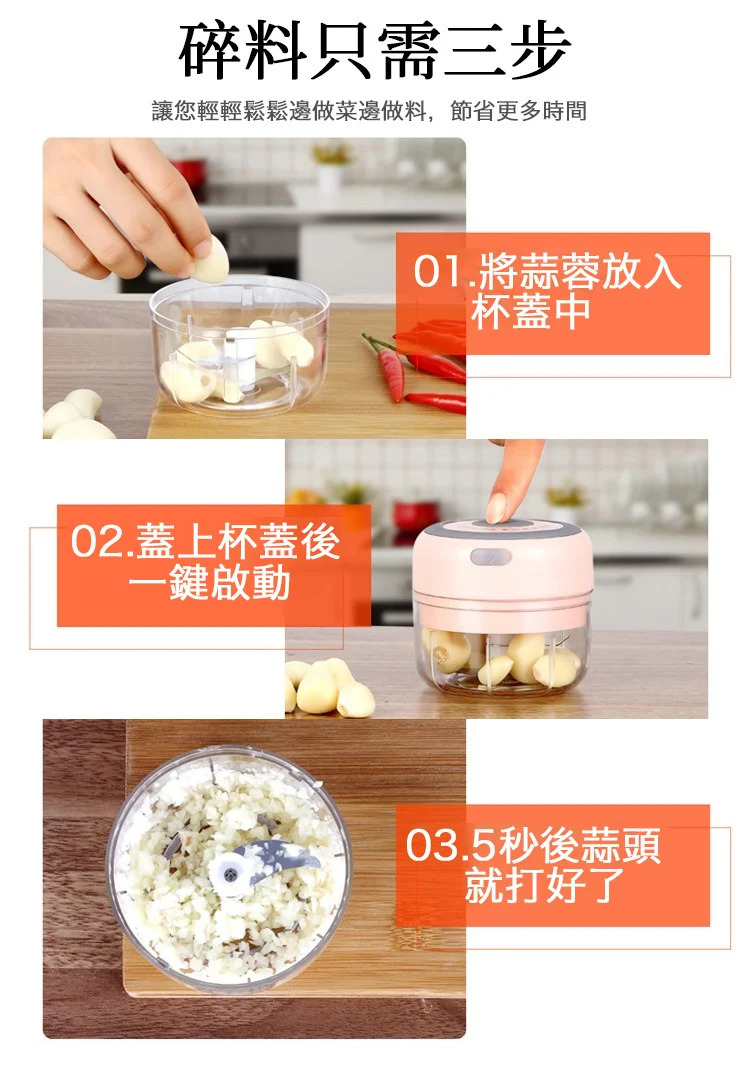 碎料只需三步

讓您輕輕鬆鬆邊做菜邊做料，節省更多時間

01.將蒜蓉放入杯蓋中

02.蓋上杯蓋後一鍵啟動

03.5秒後蒜頭就打好了