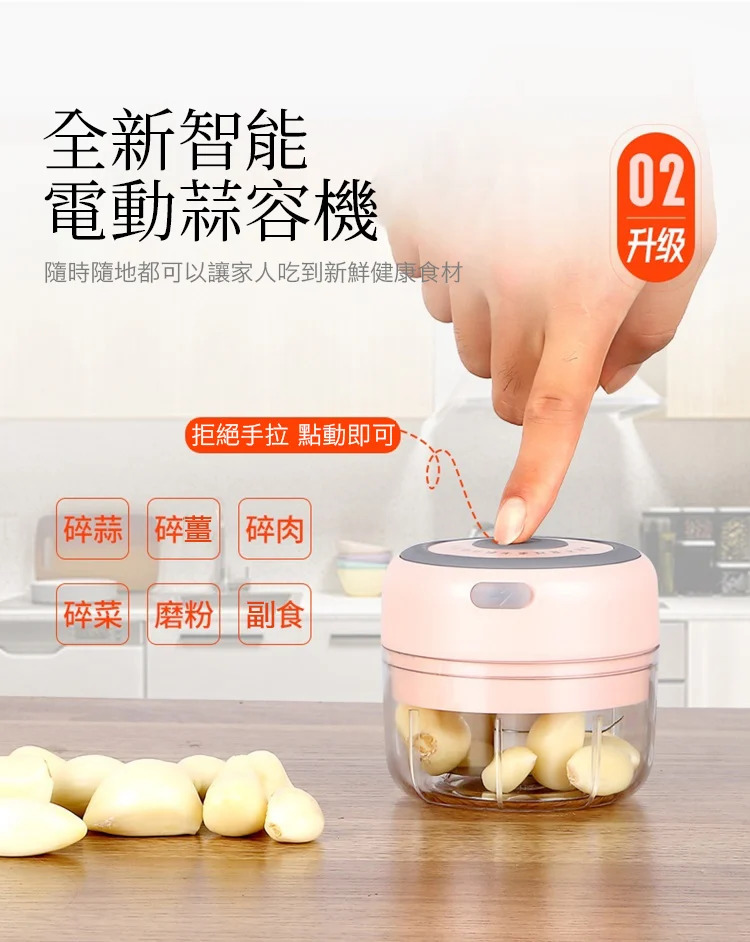 全新智能
電動蒜容機

隨時隨地都可以讓家人吃到新鮮健康食材

02
升级

拒絕手拉 點動即可

碎蒜
碎薑
碎肉
碎菜
磨粉
副食