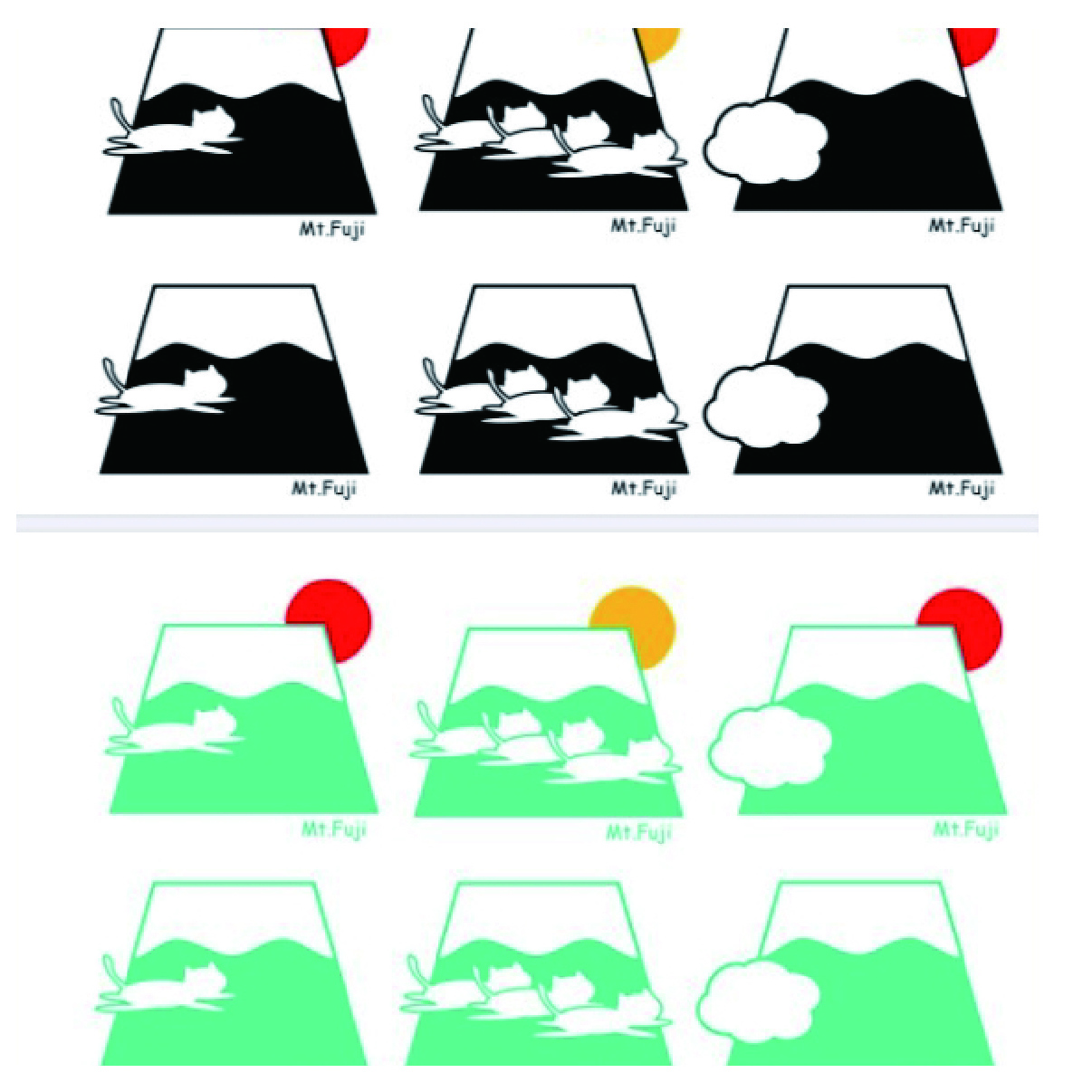 Mt.Fuji Mt.Fuji Mt.Fuji

Mt.Fuji Mt.Fuji Mt.Fuji

Mt.Fuji Mt.Fuji Mt.Fuji