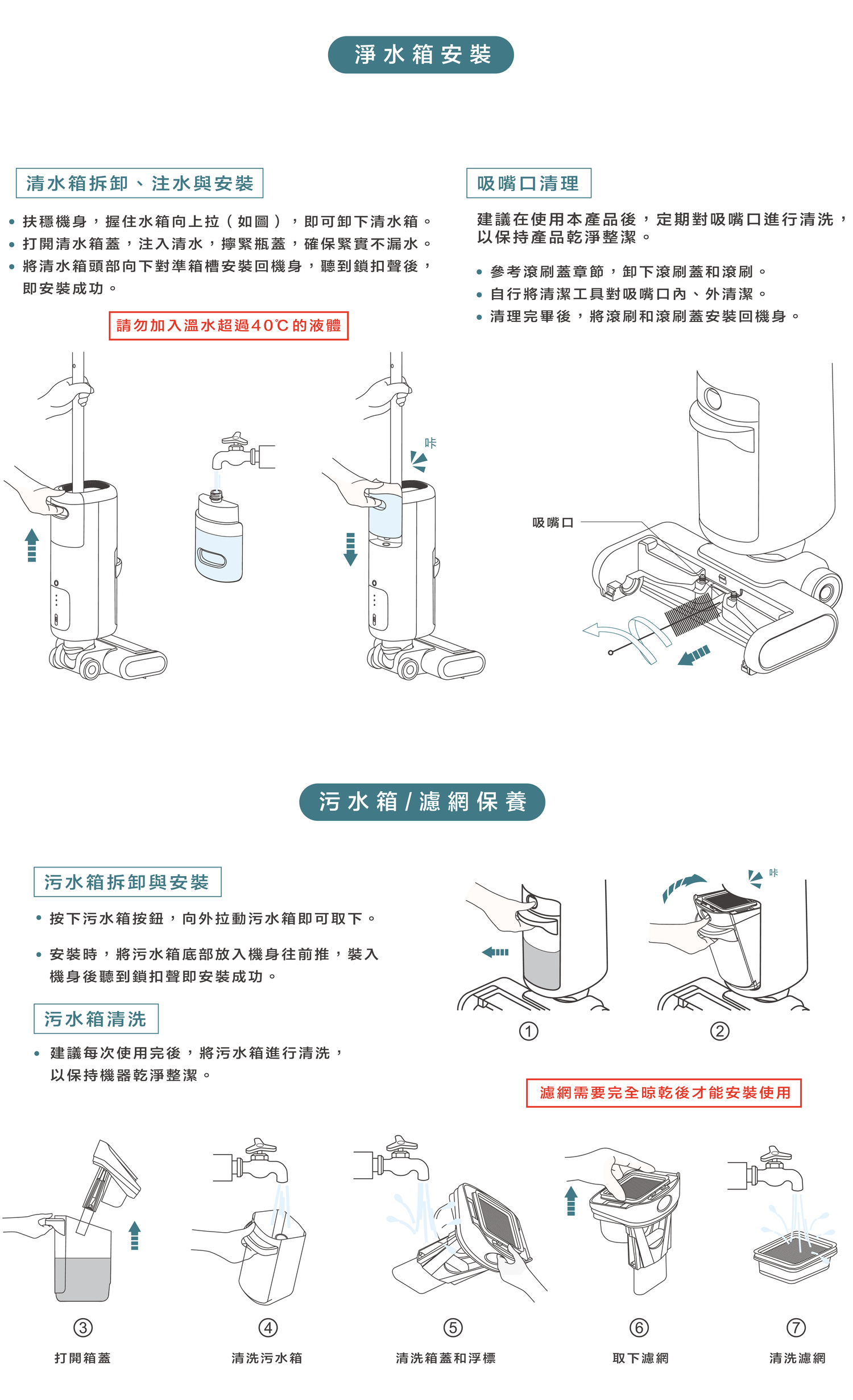 淨水箱安裝

清水箱拆卸、注水與安裝

• 扶穩機身，握住水箱向上拉（如圖），即可卸下清水箱。
• 打開清水箱蓋，注入清水，擰緊瓶蓋，確保緊實不漏水。
• 將清水箱頭部向下對準箱槽安裝回機身，聽到鎖扣聲後，即安裝成功。

請勿加入溫水超過40℃的液體

咔

吸嘴口清理

建議在使用本產品後，定期對吸嘴口進行清洗，以保持產品乾淨整潔。

• 參考滾刷蓋章節，卸下滾刷蓋和滾刷。
• 自行將清潔工具對吸嘴口內、外清潔。
• 清理完畢後，將滾刷和滾刷蓋安裝回機身。

吸嘴口

污水箱/濾網保養

污水箱拆卸與安裝

• 按下污水箱按鈕，向外拉動污水箱即可取下。

• 安裝時，將污水箱底部放入機身往前推，裝入機身後聽到鎖扣聲即安裝成功。

污水箱清洗

• 建議每次使用完後，將污水箱進行清洗，以保持機器乾淨整潔。

咔

①

②

濾網需要完全晾乾後才能安裝使用

③
打開箱蓋

④
清洗污水箱

⑤
清洗箱蓋和浮標

⑥
取下濾網

⑦
清洗濾網