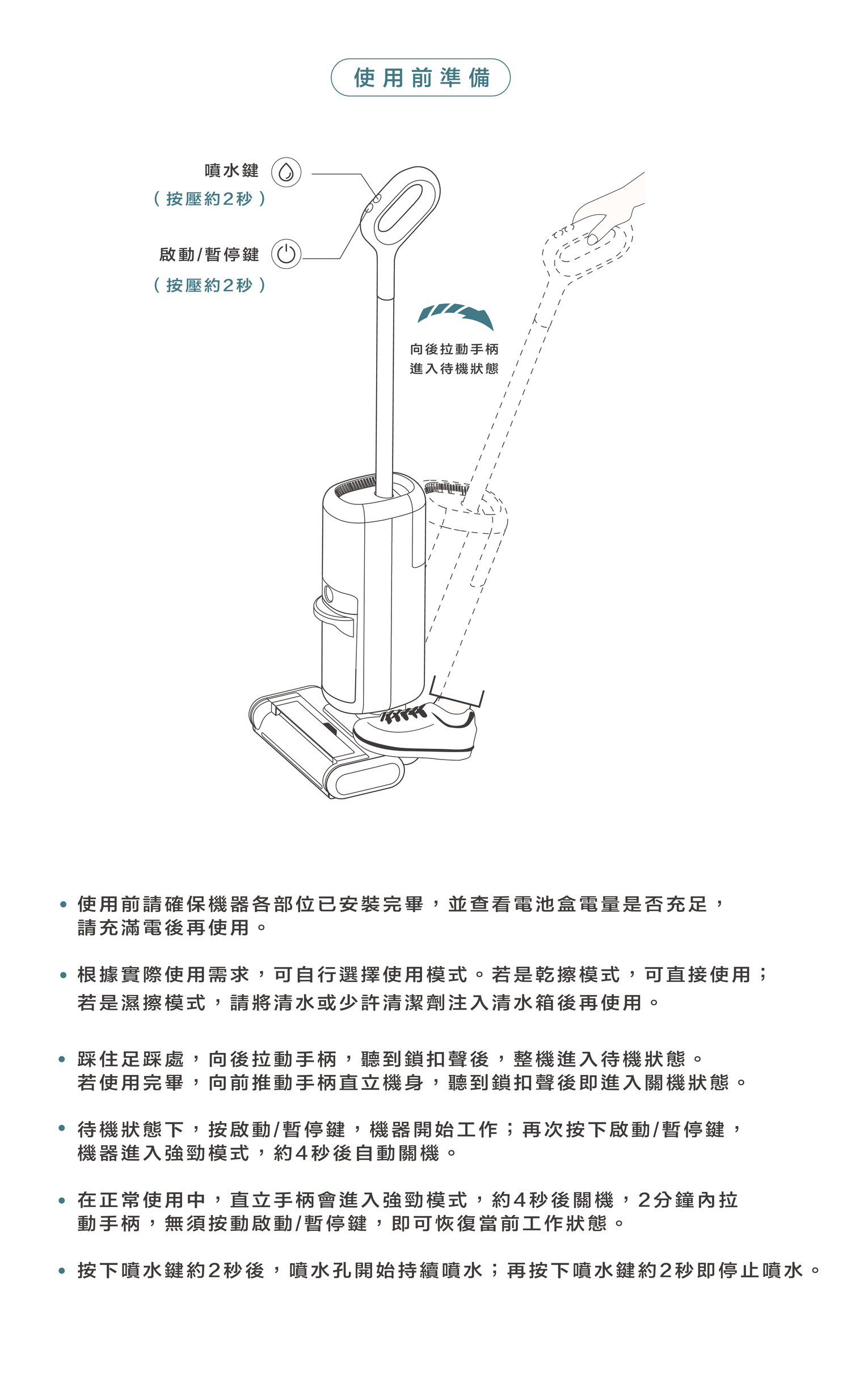 使用前準備

噴水鍵
（按壓約2秒）

啟動/暫停鍵
（按壓約2秒）

向後拉動手柄
進入待機狀態

• 使用前請確保機器各部位已安裝完畢，並查看電池盒電量是否充足，請充滿電後再使用。

• 根據實際使用需求，可自行選擇使用模式。若是乾擦模式，可直接使用；若是濕擦模式，請將清水或少許清潔劑注入清水箱後再使用。

• 踩住足踩處，向後拉動手柄，聽到鎖扣聲後，整機進入待機狀態。若使用完畢，向前推動手柄直立機身，聽到鎖扣聲後即進入關機狀態。

• 待機狀態下，按啟動/暫停鍵，機器開始工作；再次按下啟動/暫停鍵，機器進入強勁模式，約4秒後自動關機。

• 在正常使用中，直立手柄會進入強勁模式，約4秒後關機，2分鐘內拉動手柄，無須按動啟動/暫停鍵，即可恢復當前工作狀態。

• 按下噴水鍵約2秒後，噴水孔開始持續噴水；再按下噴水鍵約2秒即停止噴水。