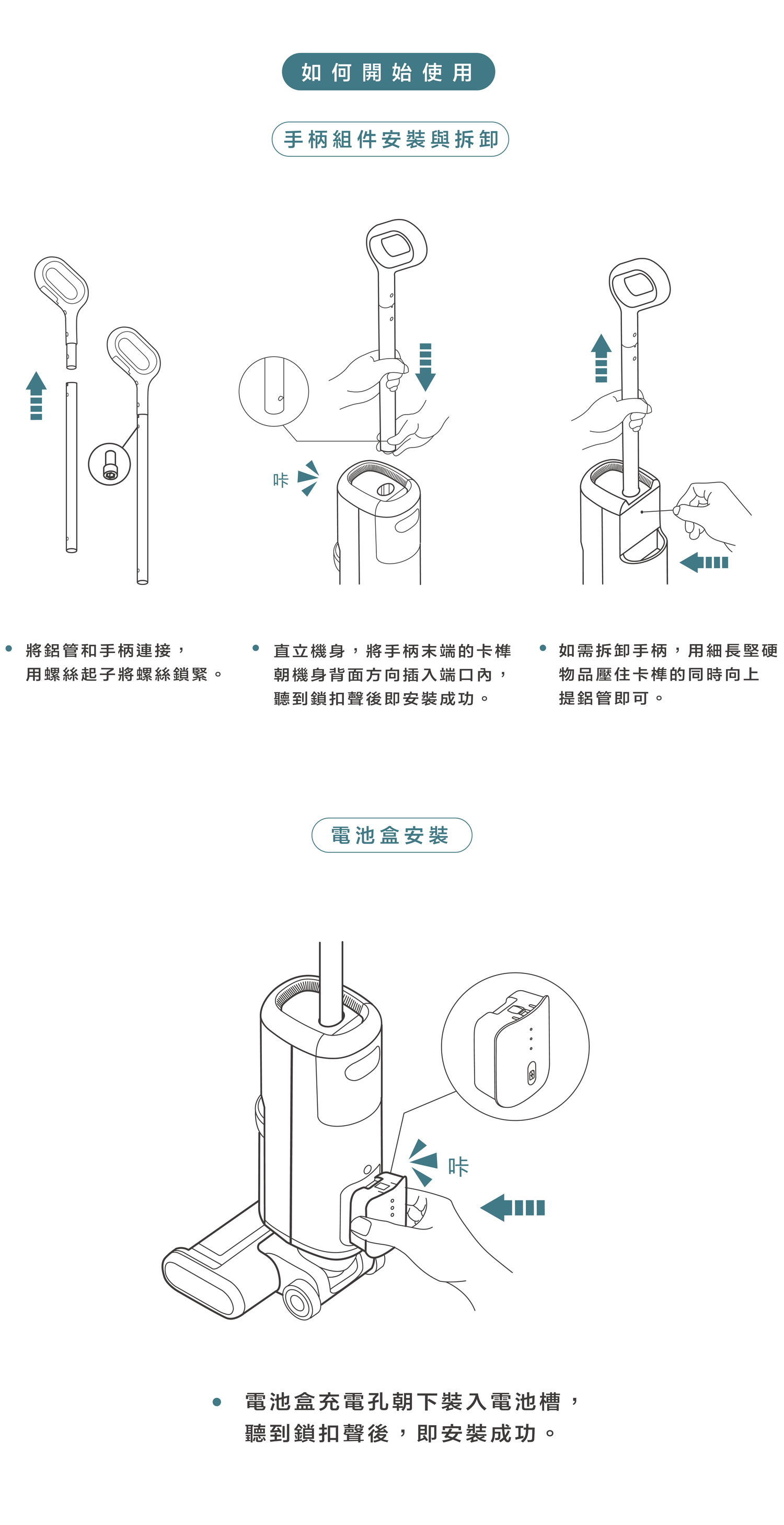 如何開始使用

手柄組件安裝與拆卸

咔

• 將鋁管和手柄連接，用螺絲起子將螺絲鎖緊。

• 直立機身，將手柄末端的卡榫朝機身背面方向插入端口內，聽到鎖扣聲後即安裝成功。

• 如需拆卸手柄，用細長堅硬物品壓住卡榫的同時向上提鋁管即可。

電池盒安裝

咔

• 電池盒充電孔朝下裝入電池槽，聽到鎖扣聲後，即安裝成功。