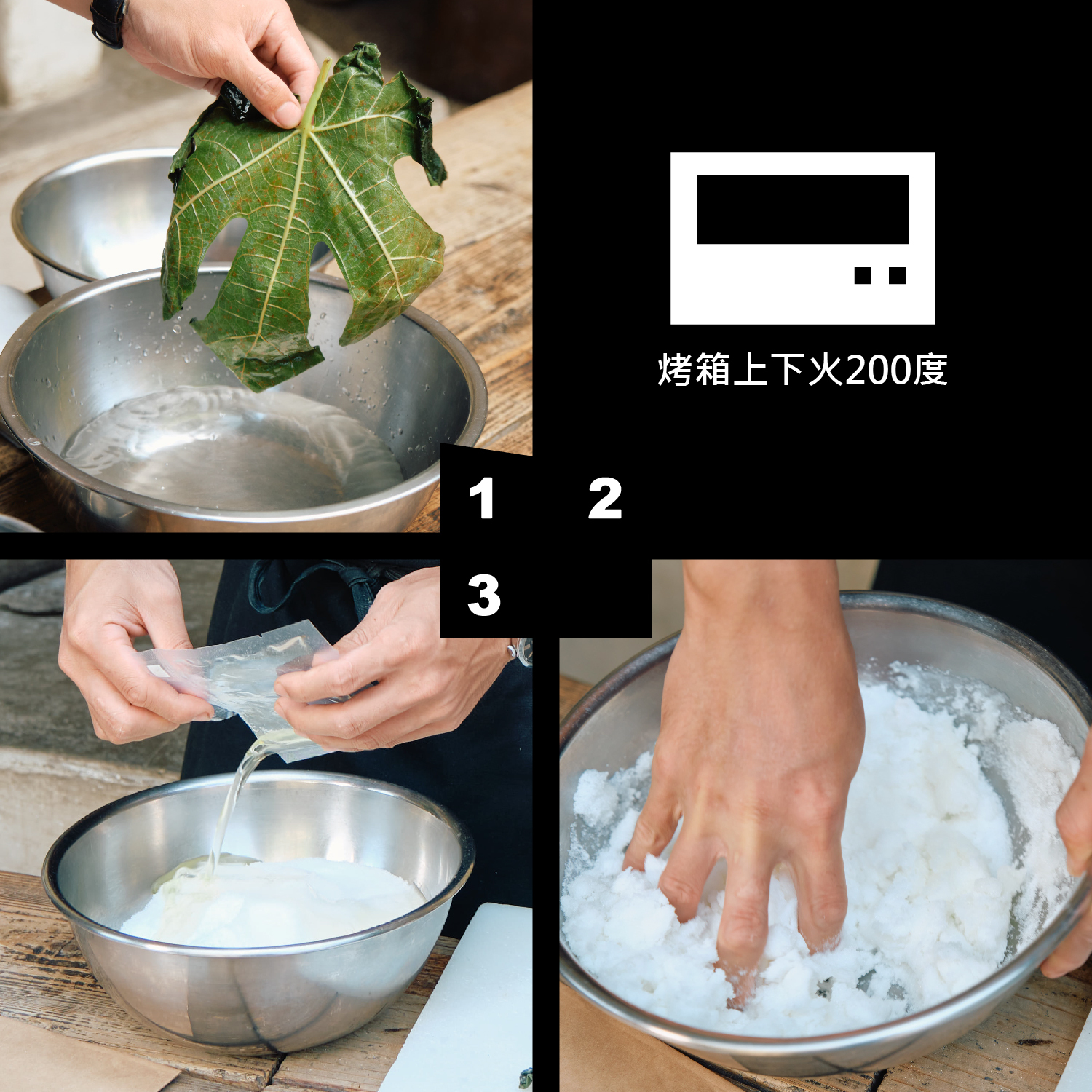 烤箱上下火200度

1

2

3